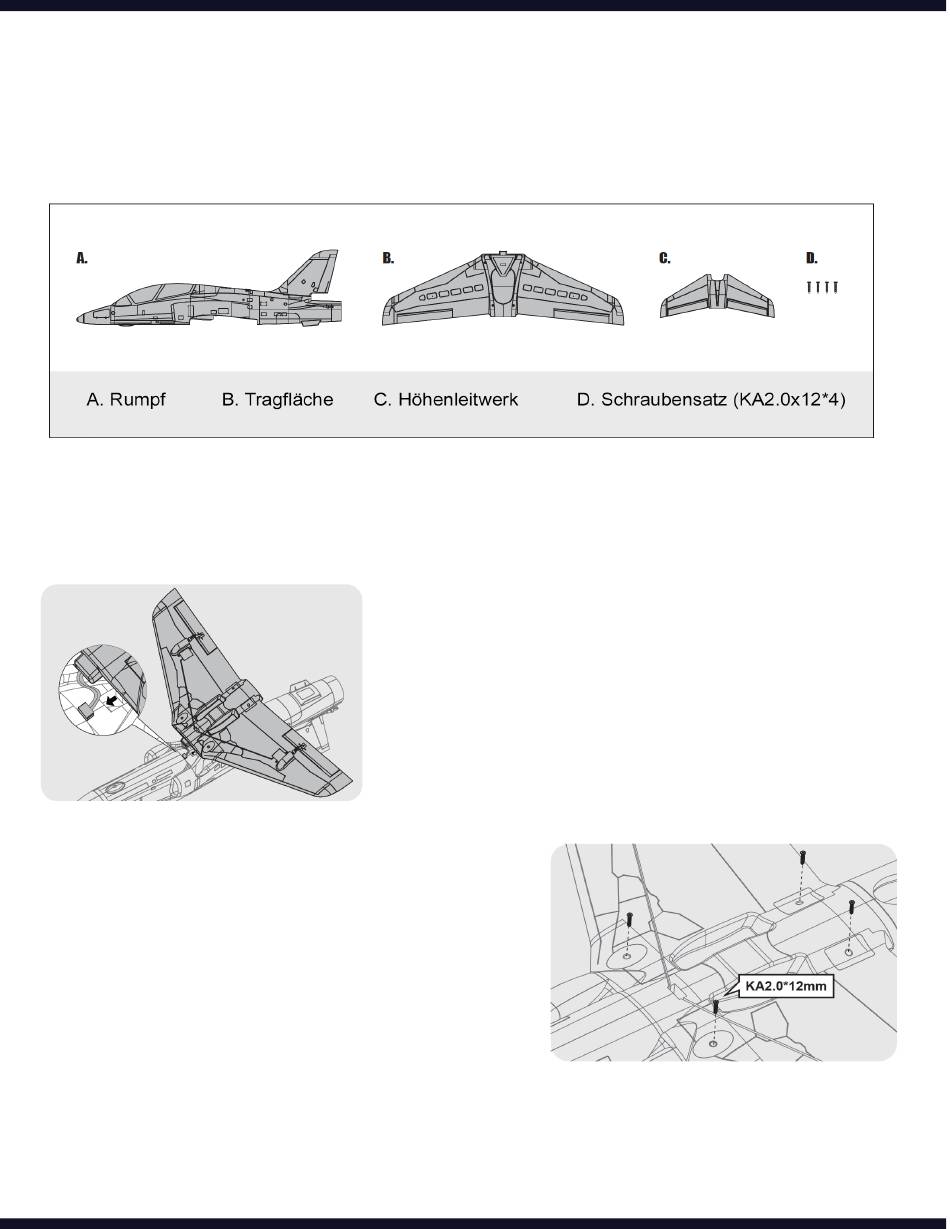 A.

B.

C.

D.

A. Rumpf B. Tragfläche C. Höhenleitwerk D. Schraubensatz (KA2.0x12*4)

KA2.0*12mm