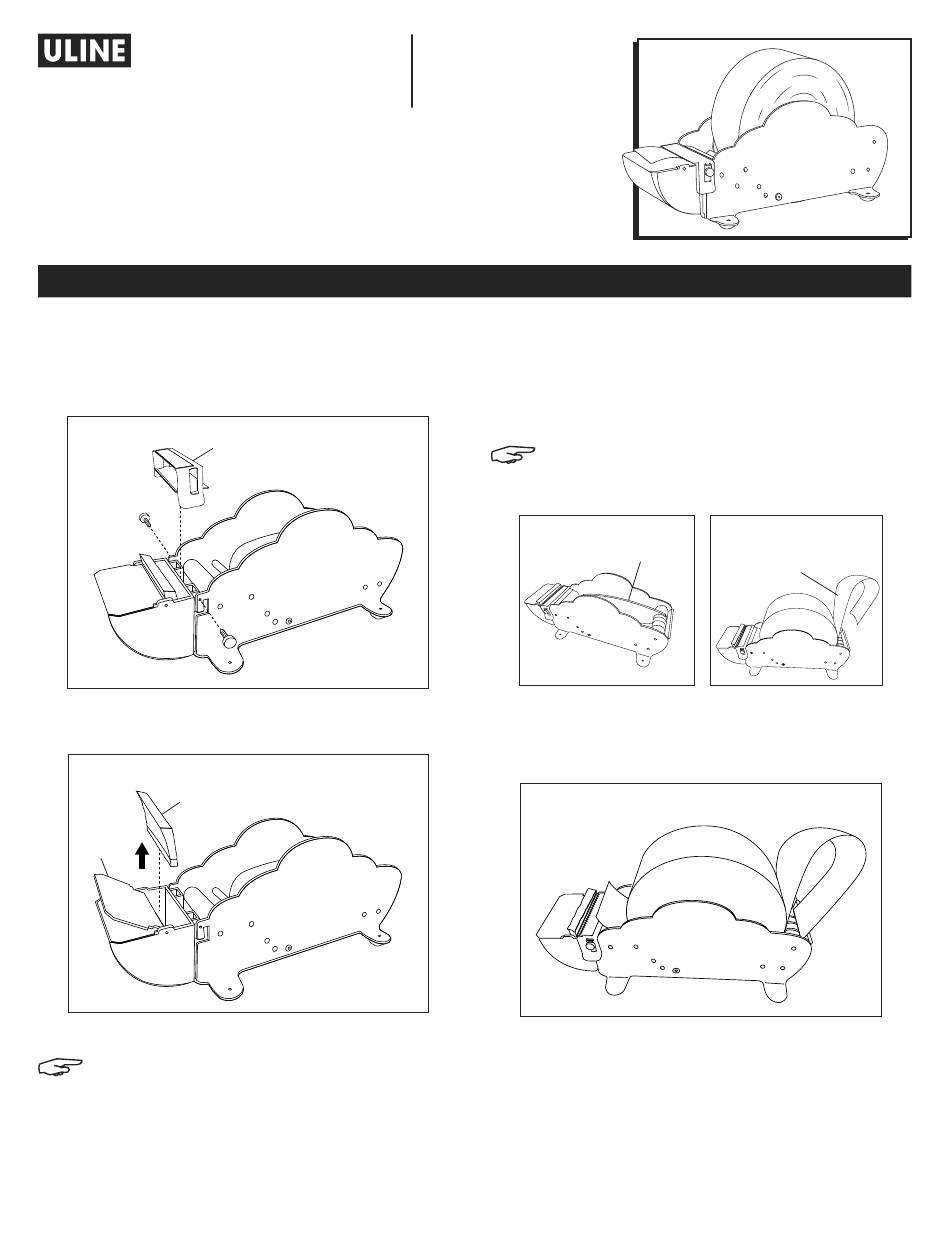 ULINE