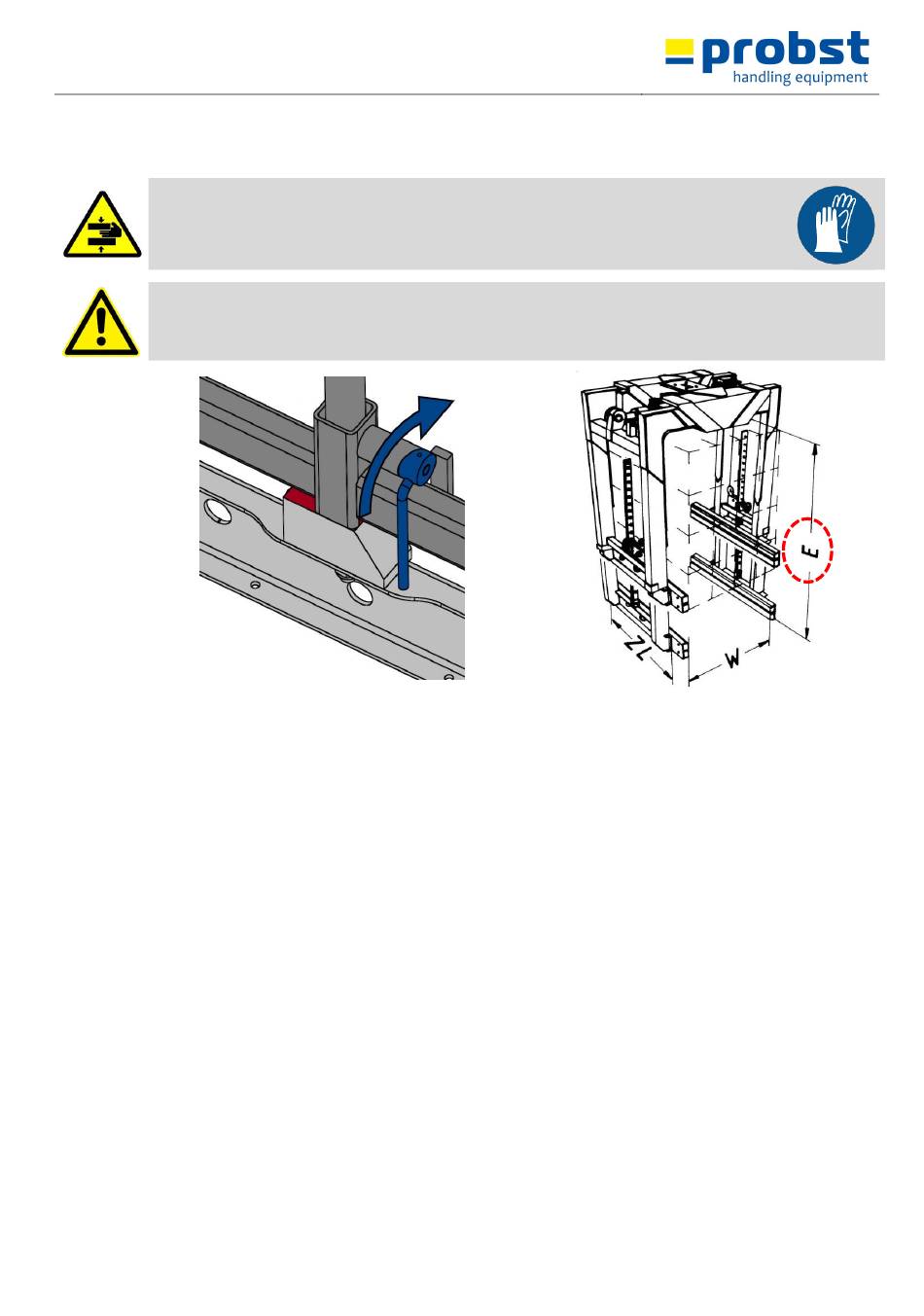 probst
handling equipment

E
ZL
W