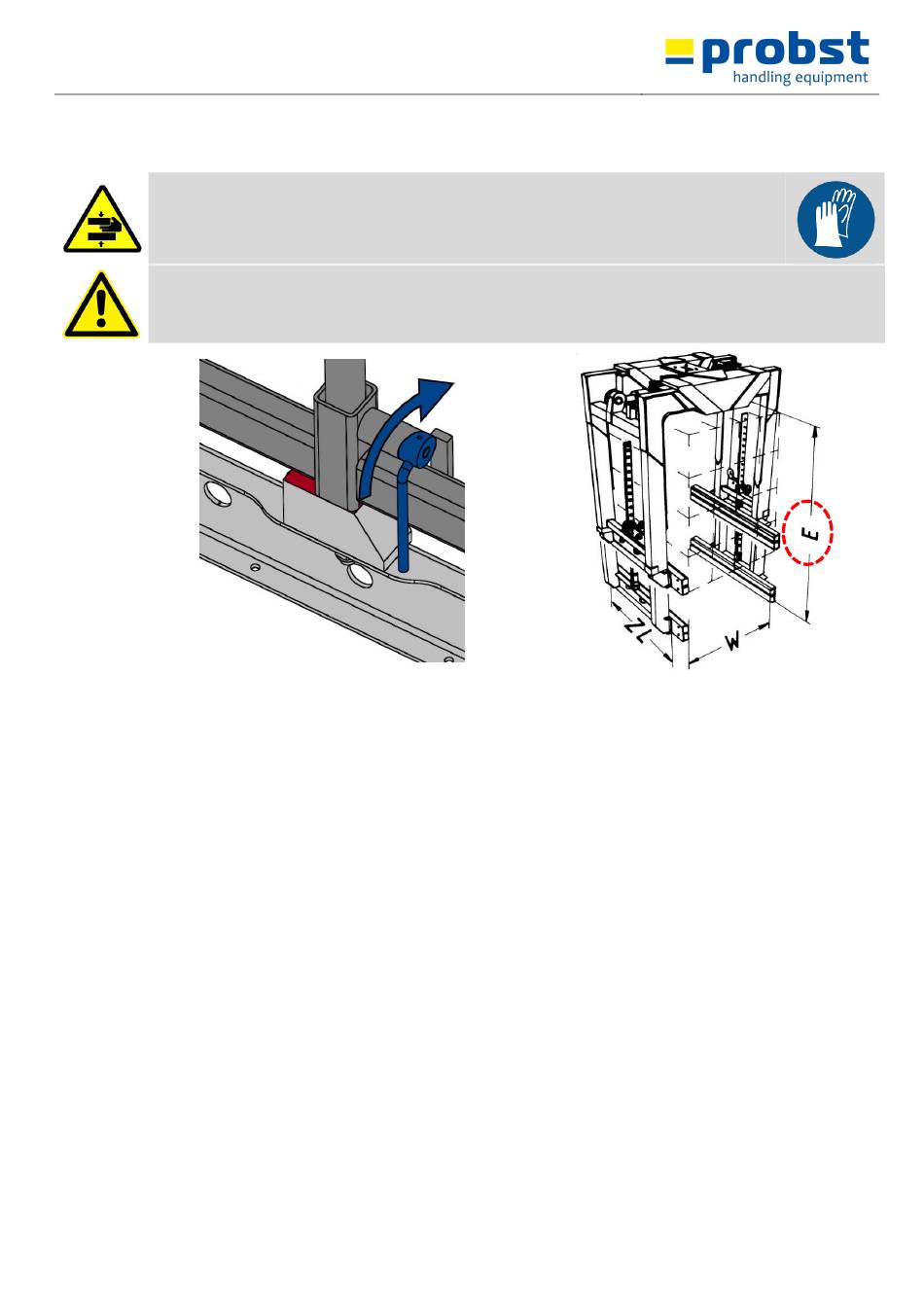 probst
handling equipment

E

ZL

W