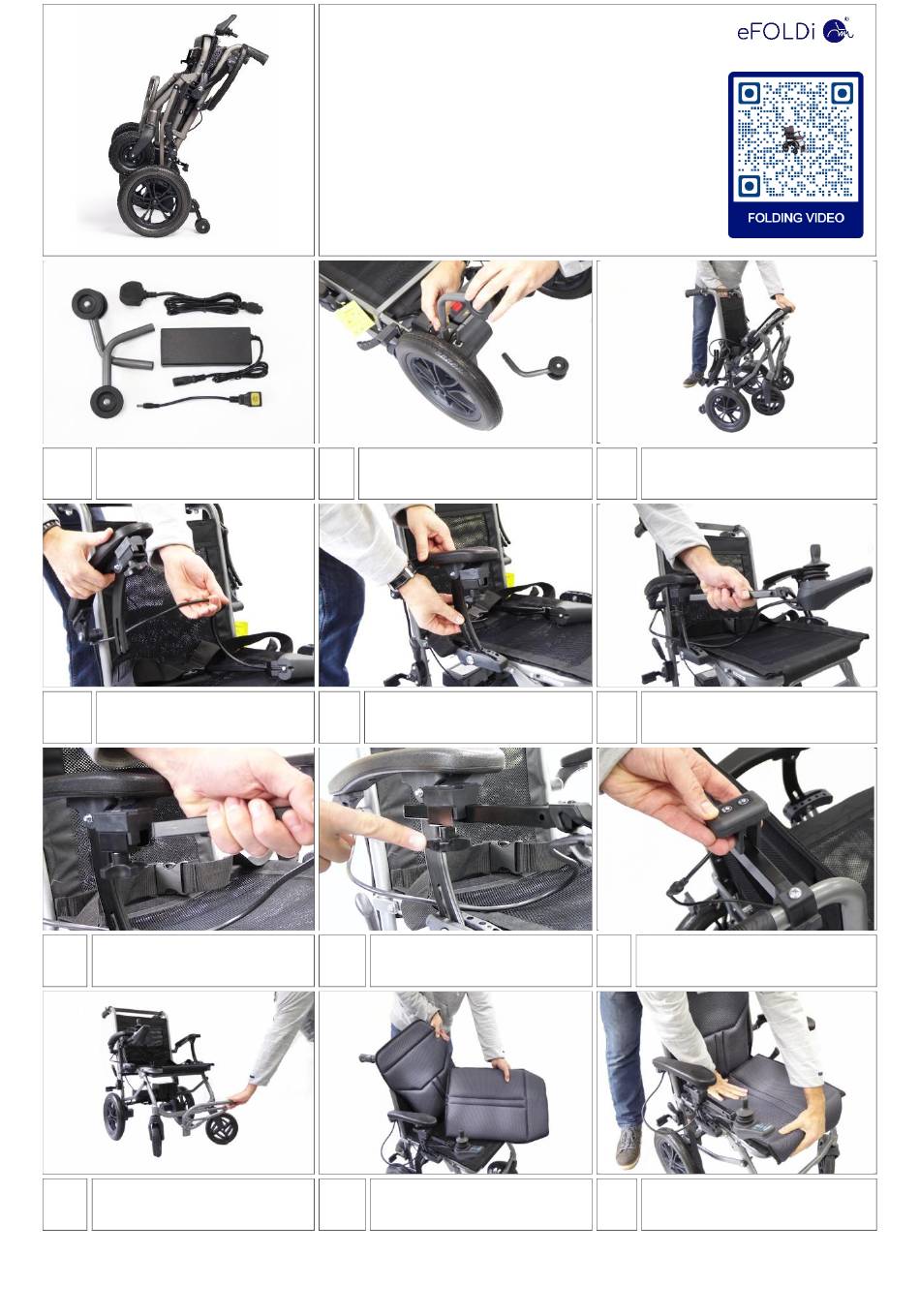 eFOLDi

FOLDING VIDEO