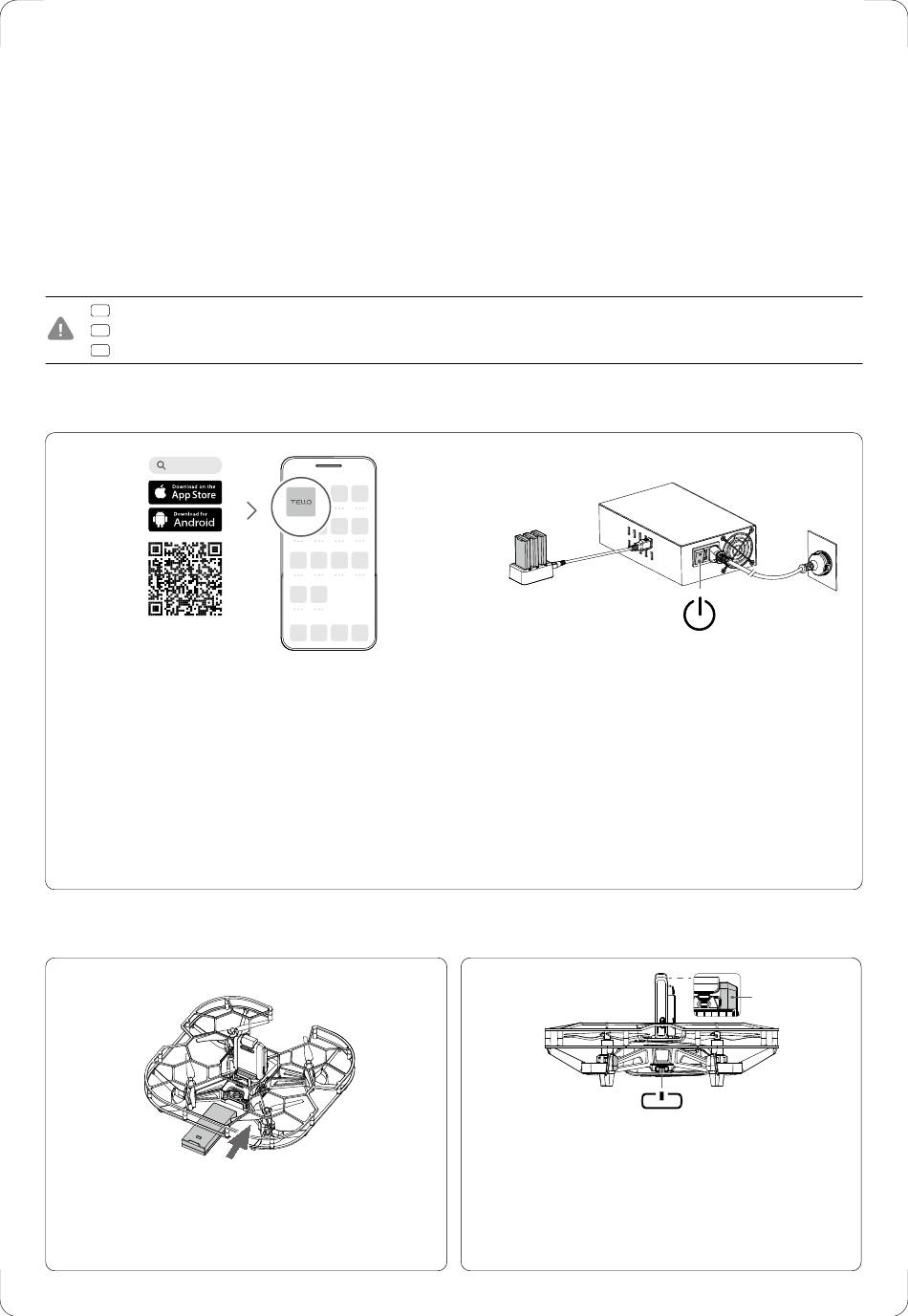 Download on the
App Store

Download for
Android

TELLO