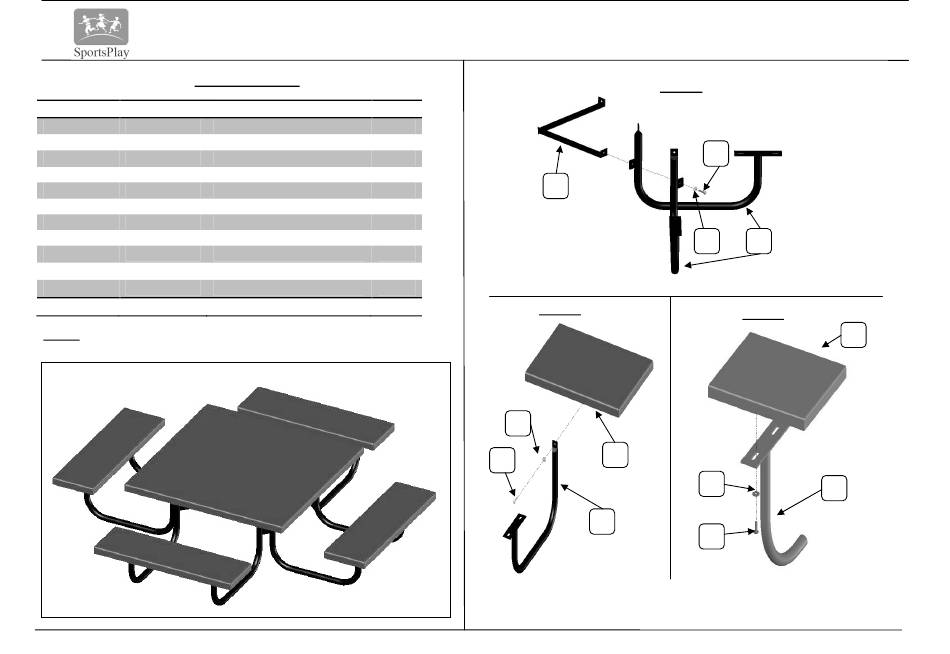 SportsPlay