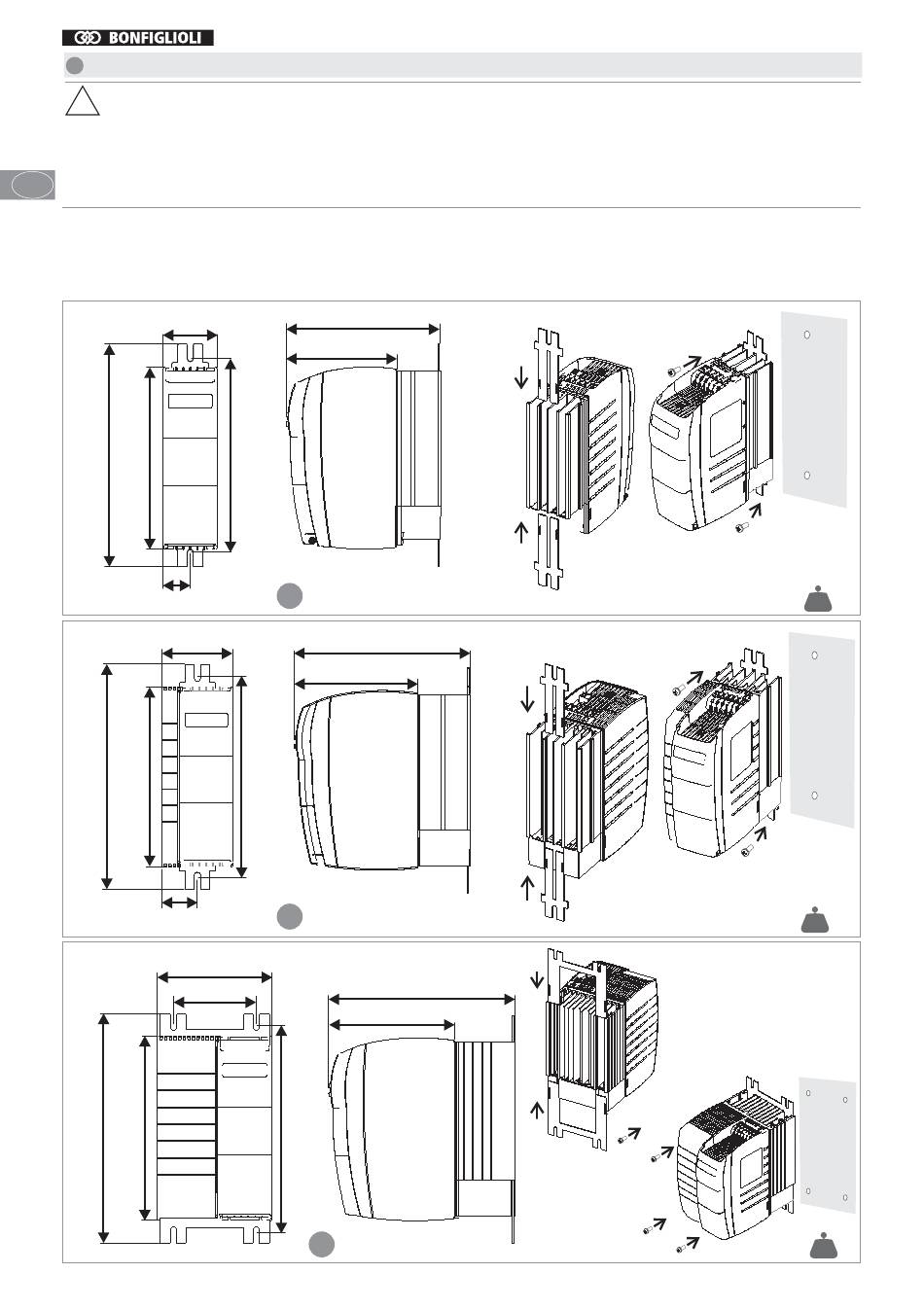 BONFIGLIOLI