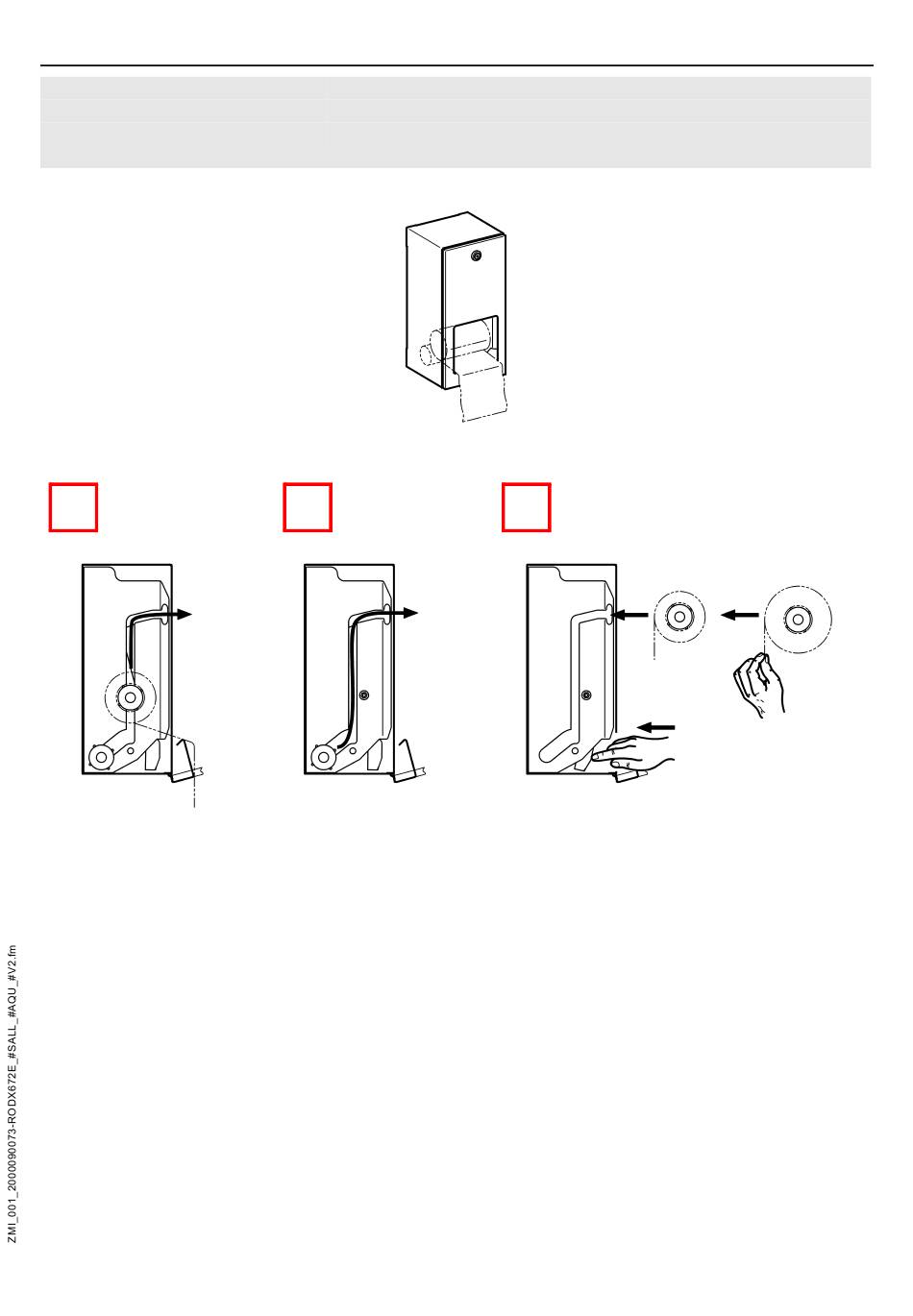 ZMI_001_2000090073-RODX672E_#SALL_#AQU_#V2.fm