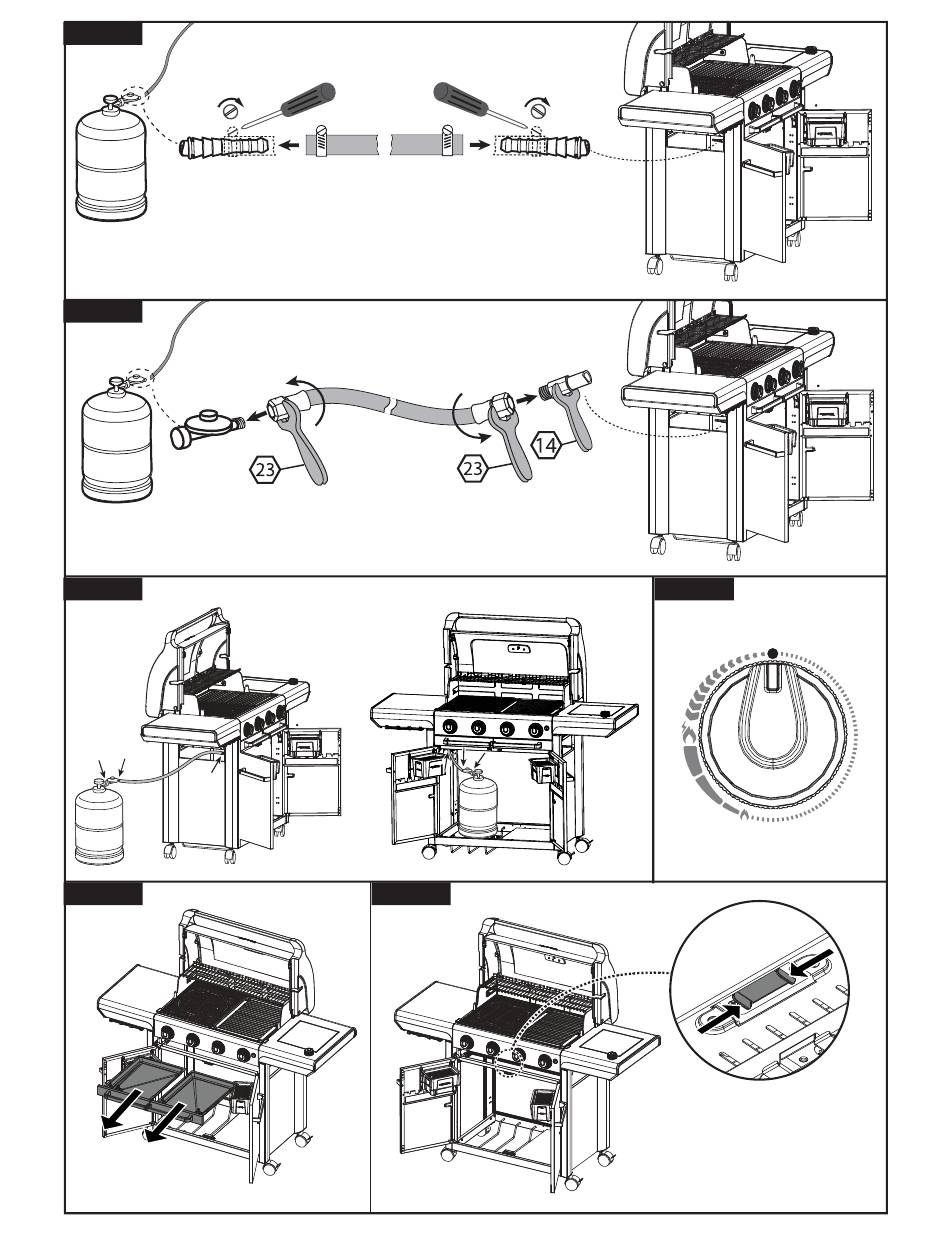 23

23

14