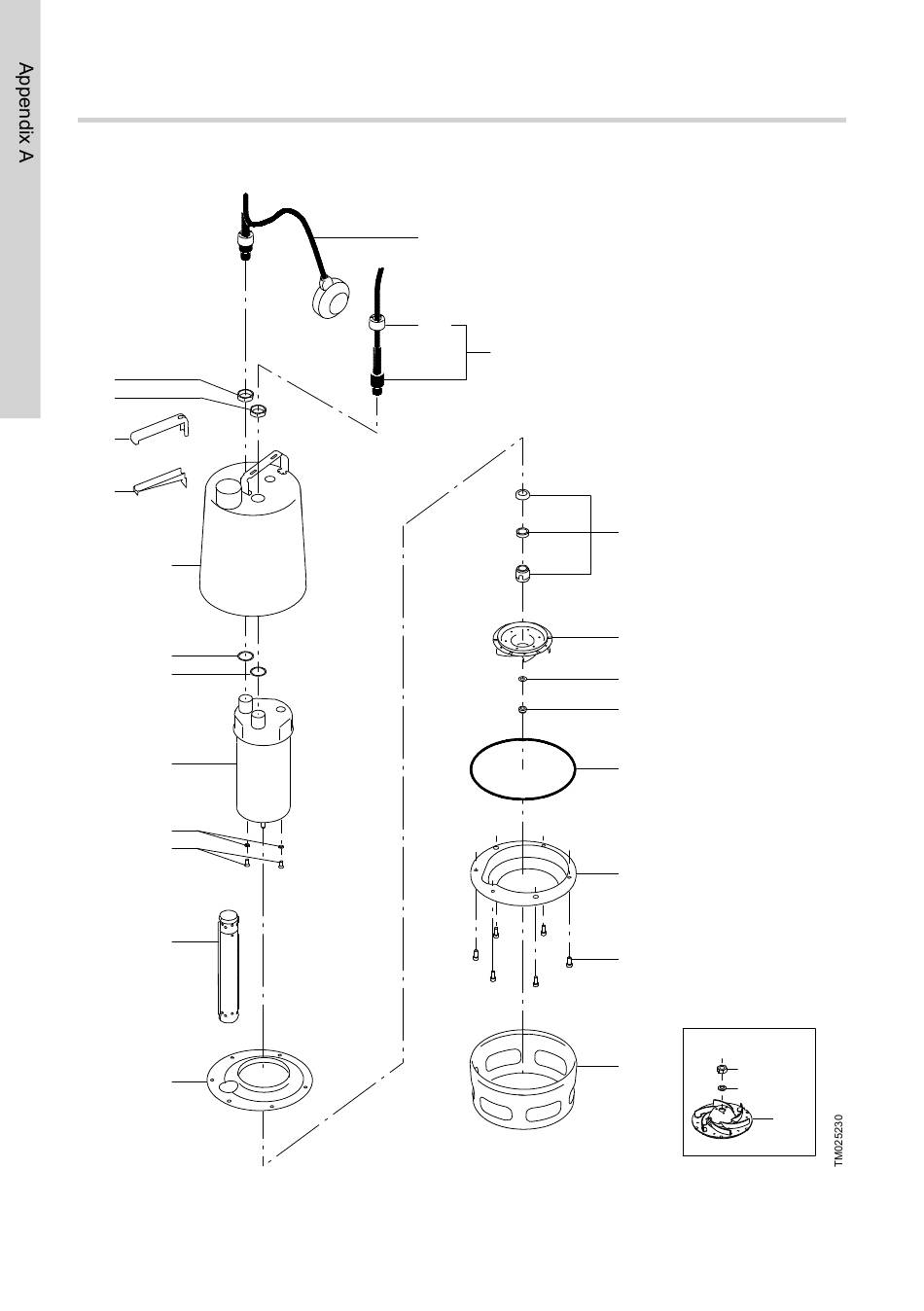 Appendix A

TM025230