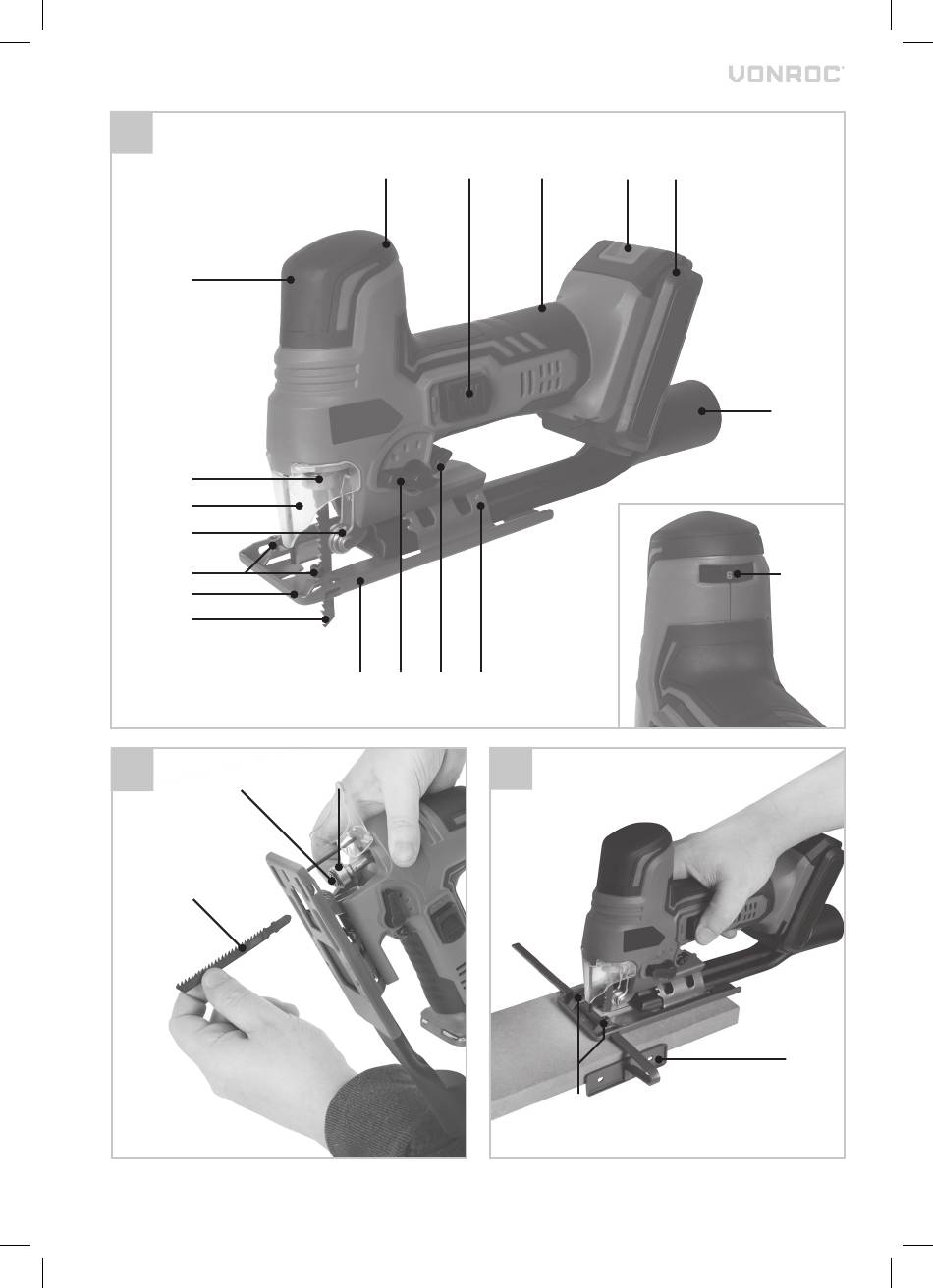 VONROC