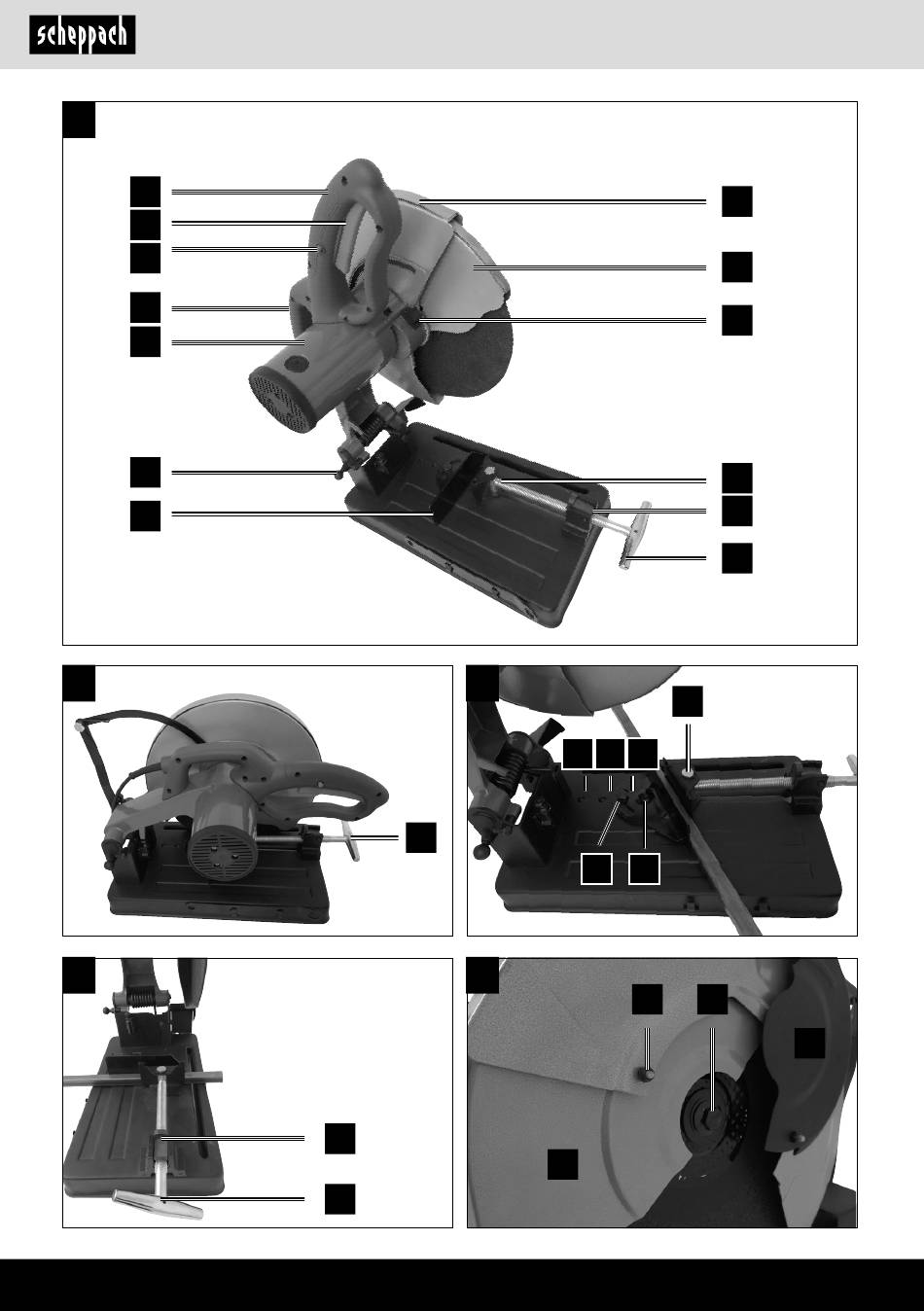 scheppach