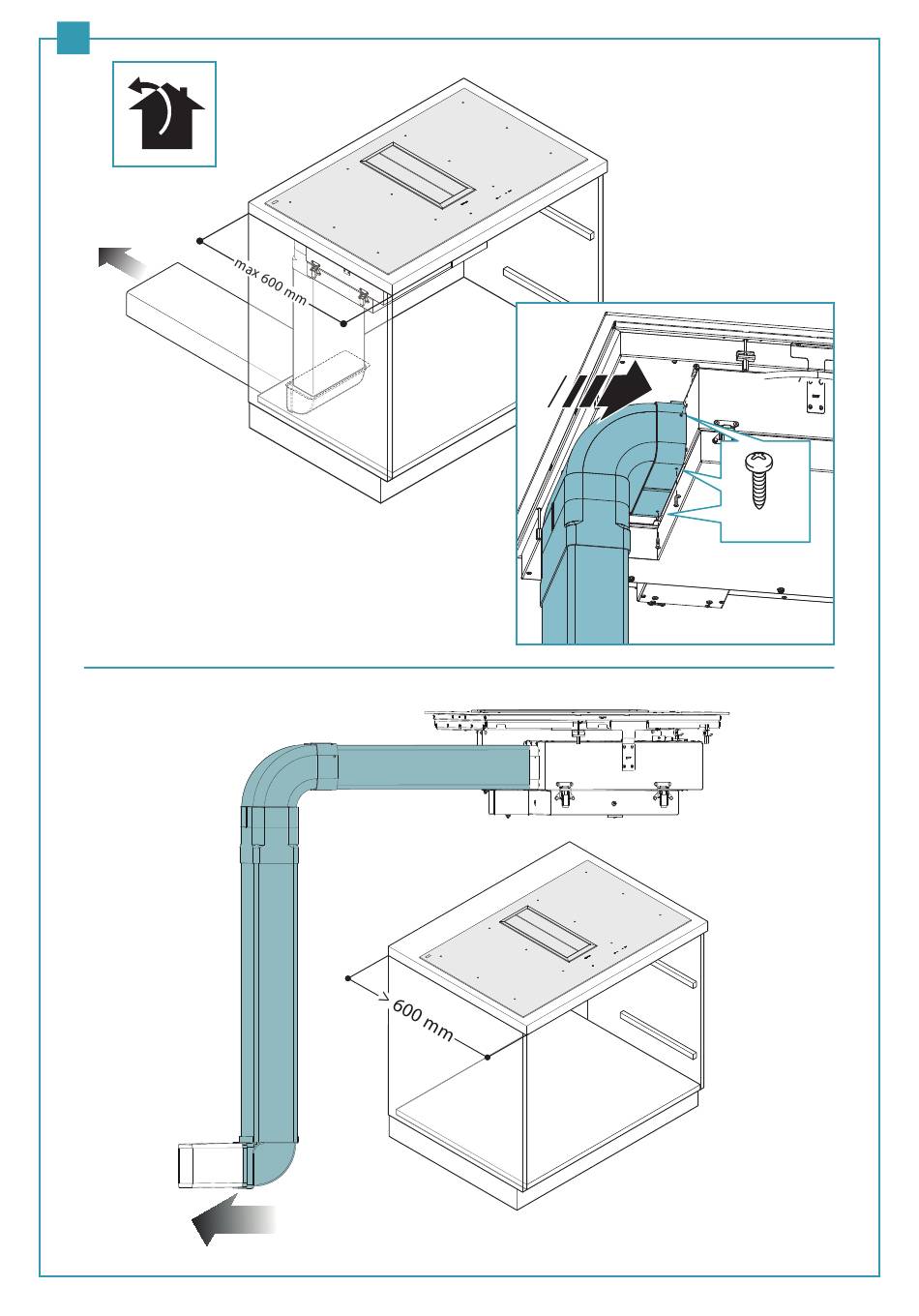 max 600 mm

> 600 mm