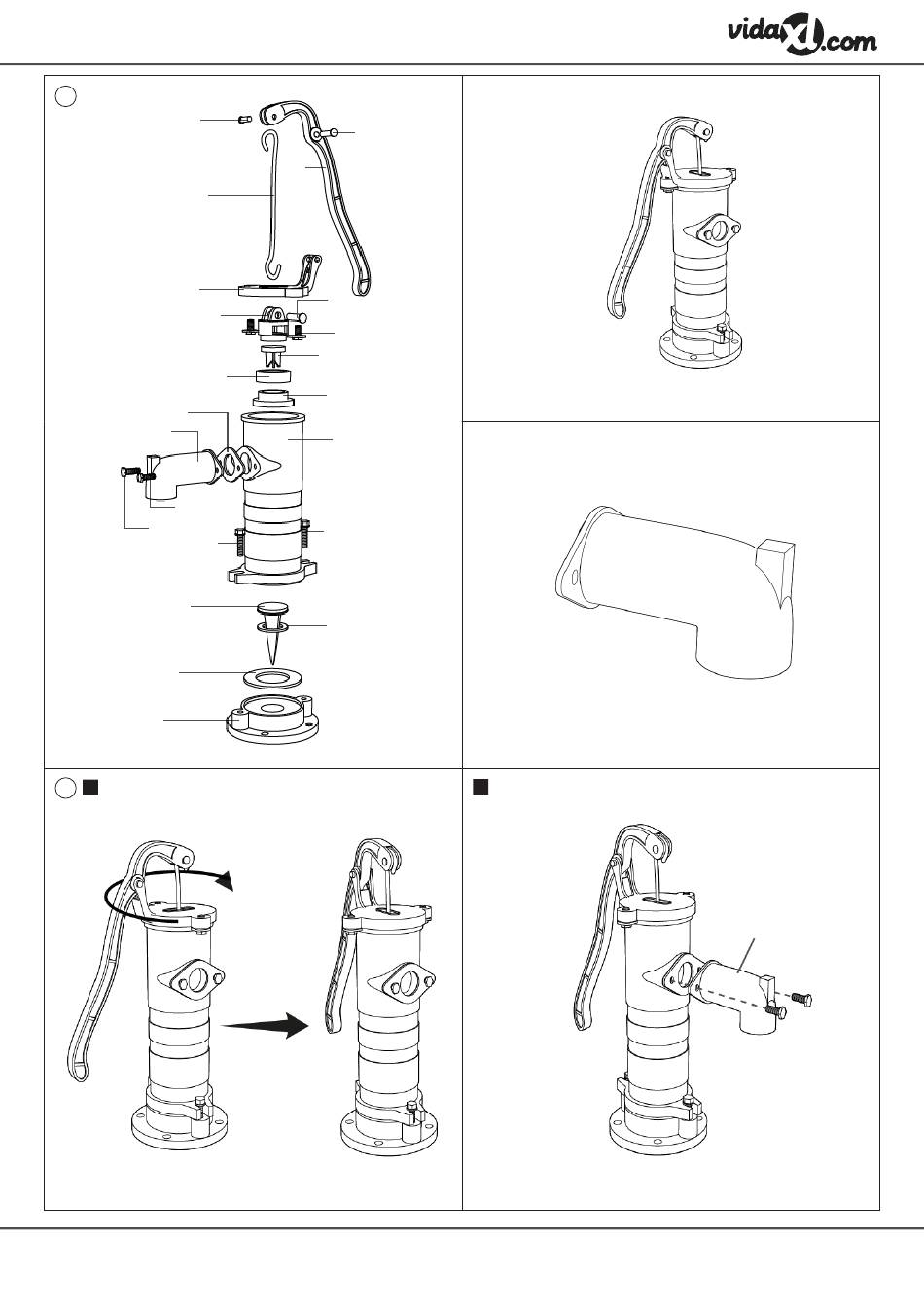 vidaXL.com