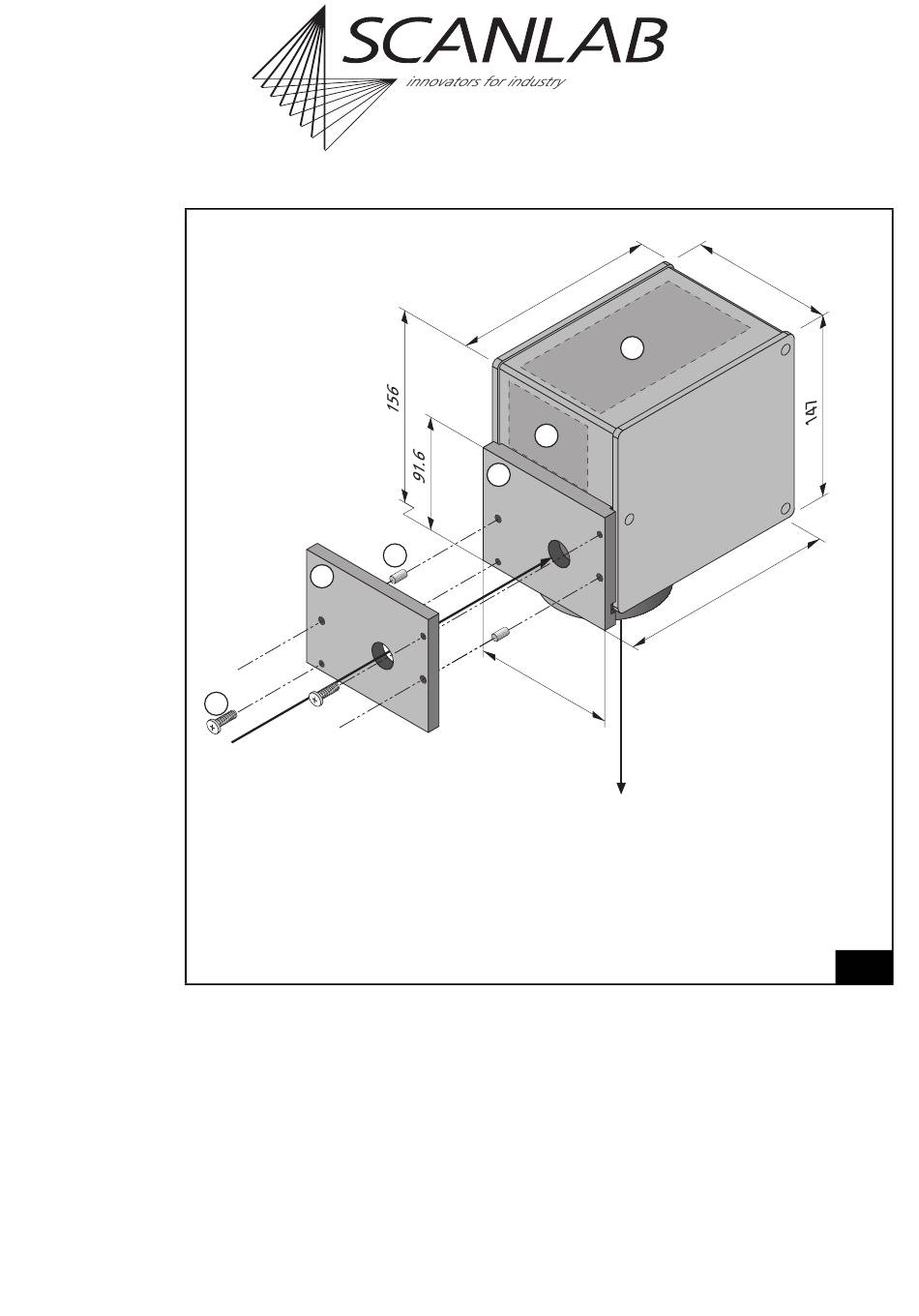 SCANLAB
innovators for industry

156

91.6

147