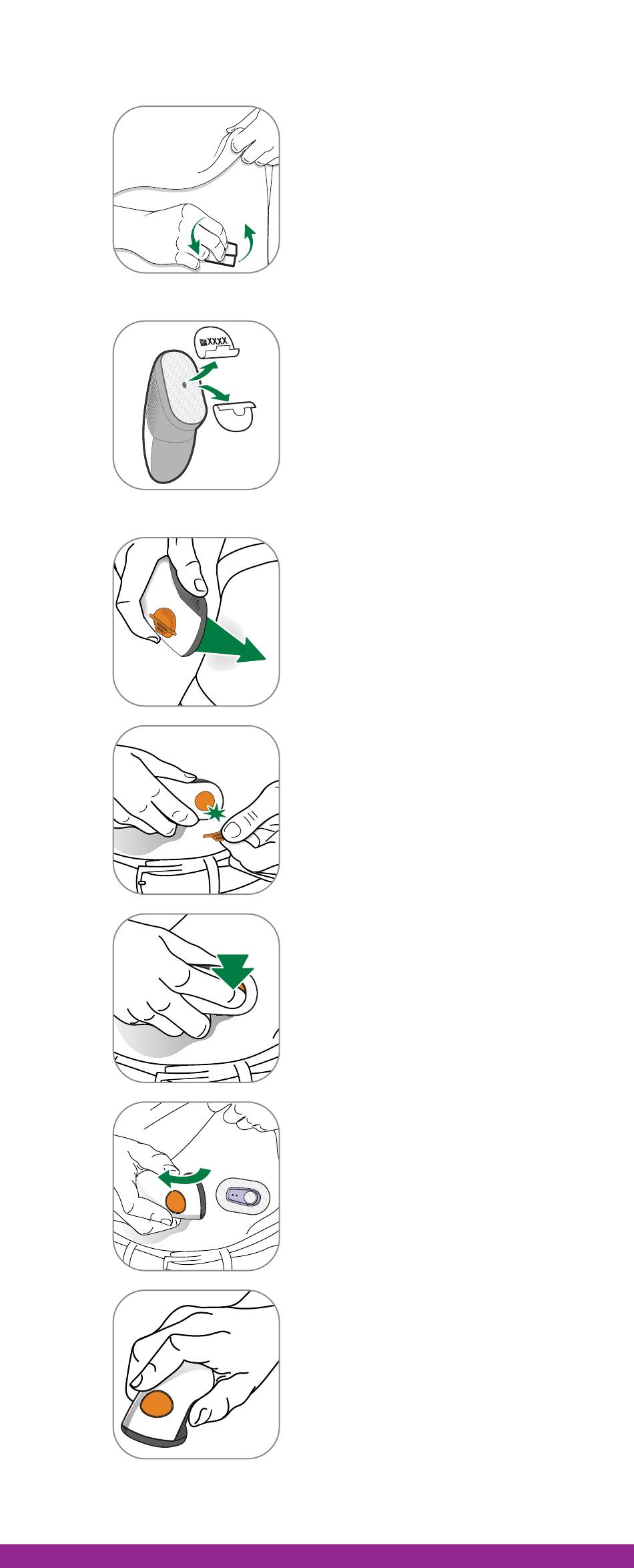 XXXX