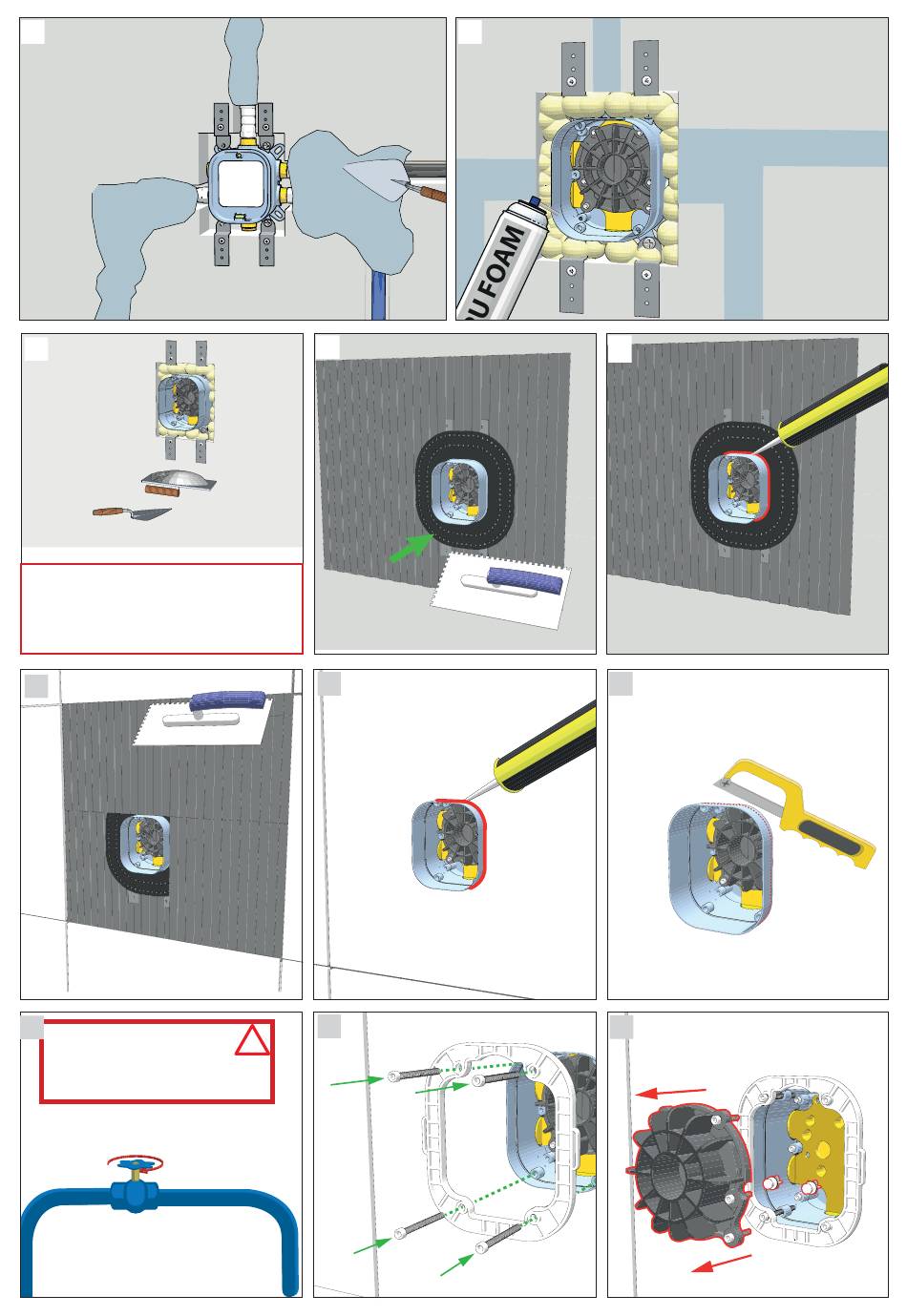 PU FOAM