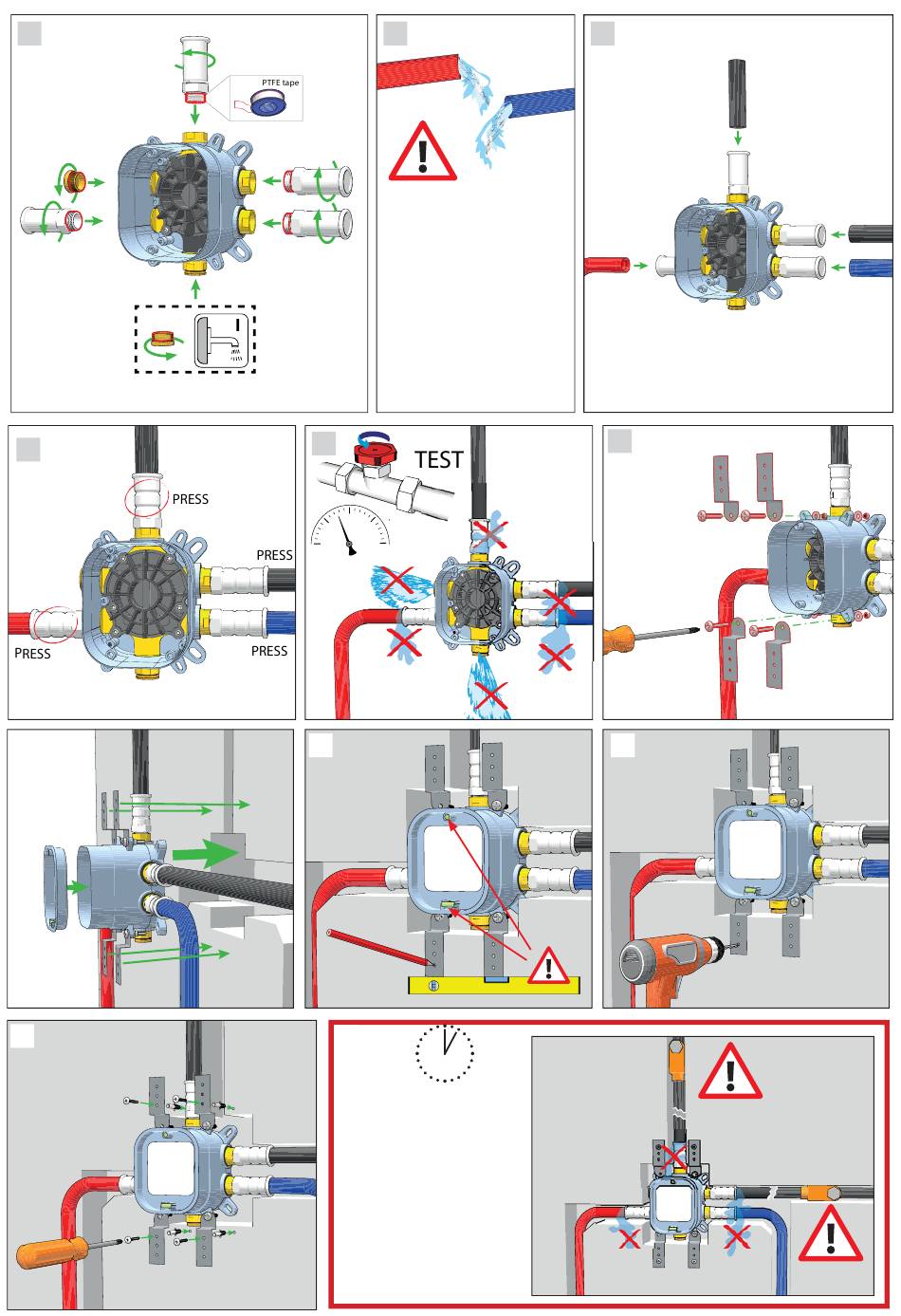 PTFE tape

PRESS

PRESS

PRESS

PRESS

TEST