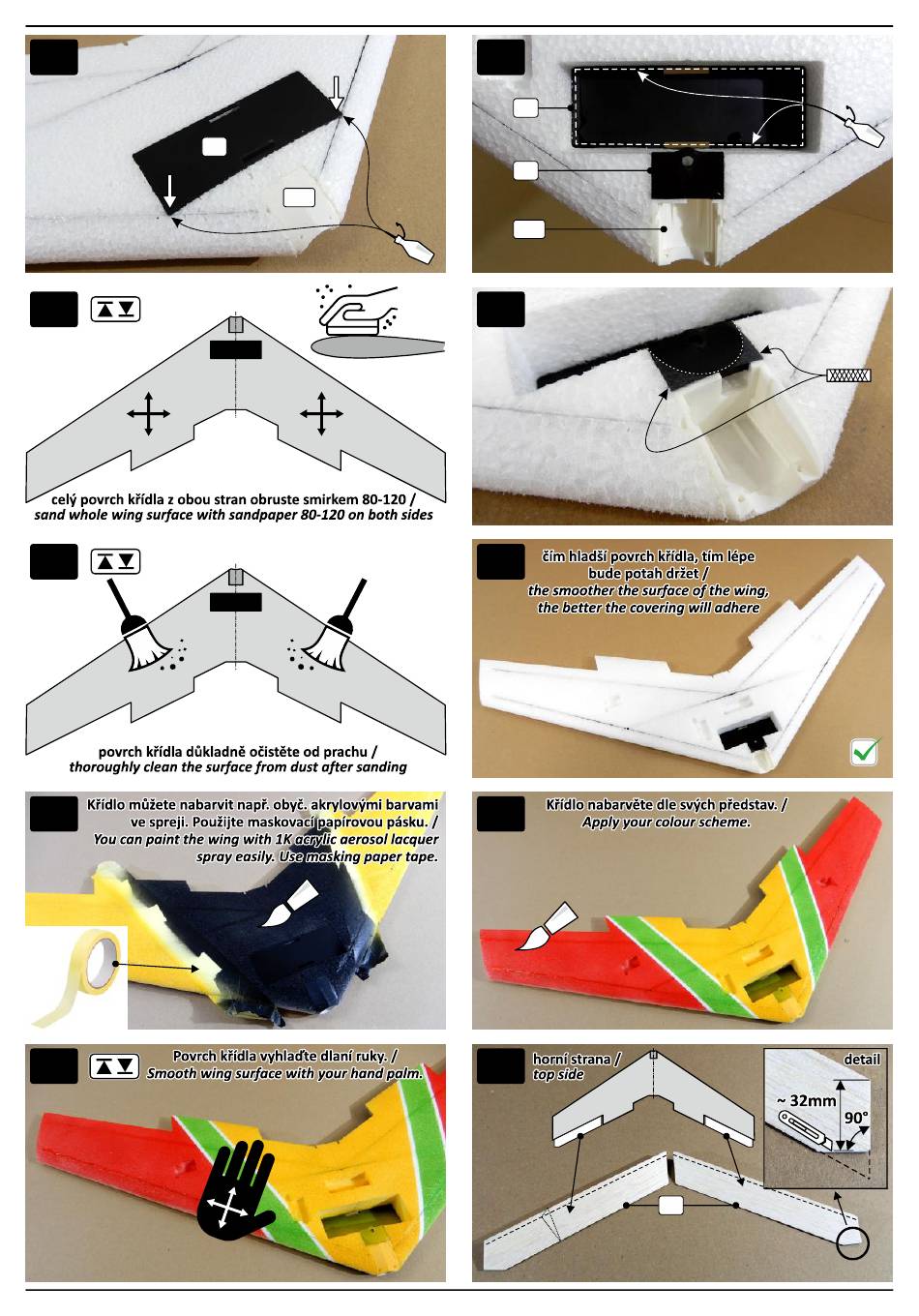 celý povrch křídla z obou stran obruste smirkem 80-120 /
sand whole wing surface with sandpaper 80-120 on both sides

čím hladší povrch křídla, tím lépe bude potah držet /
the smoother the surface of the wing, the better the covering will adhere

povrch křídla důkladně očistěte od prachu /
thoroughly clean the surface from dust after sanding

Křídlo můžete nabarvit např. obyč. akrylovými barvami ve spreji. Použijte maskovací papírovou pásku. /
You can paint the wing with 1K acrylic aerosol lacquer spray easily. Use masking paper tape.

Křídlo nabarvěte dle svých představ. /
Apply your colour scheme.

Povrch křídla vyhlaďte dlaní ruky. /
Smooth wing surface with your hand palm.

horní strana /
top side

detail

~ 32mm

90°