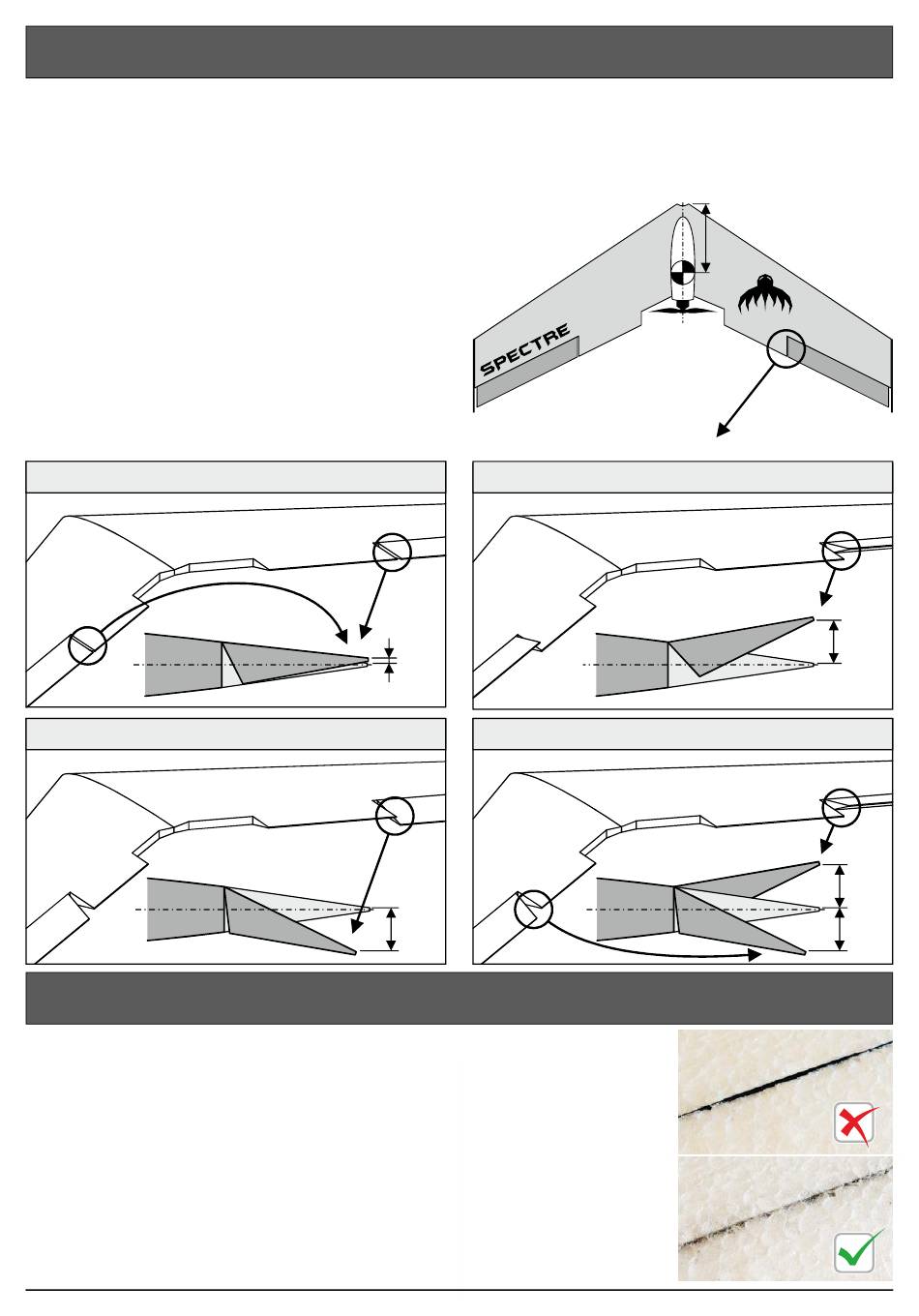 SPECTRE