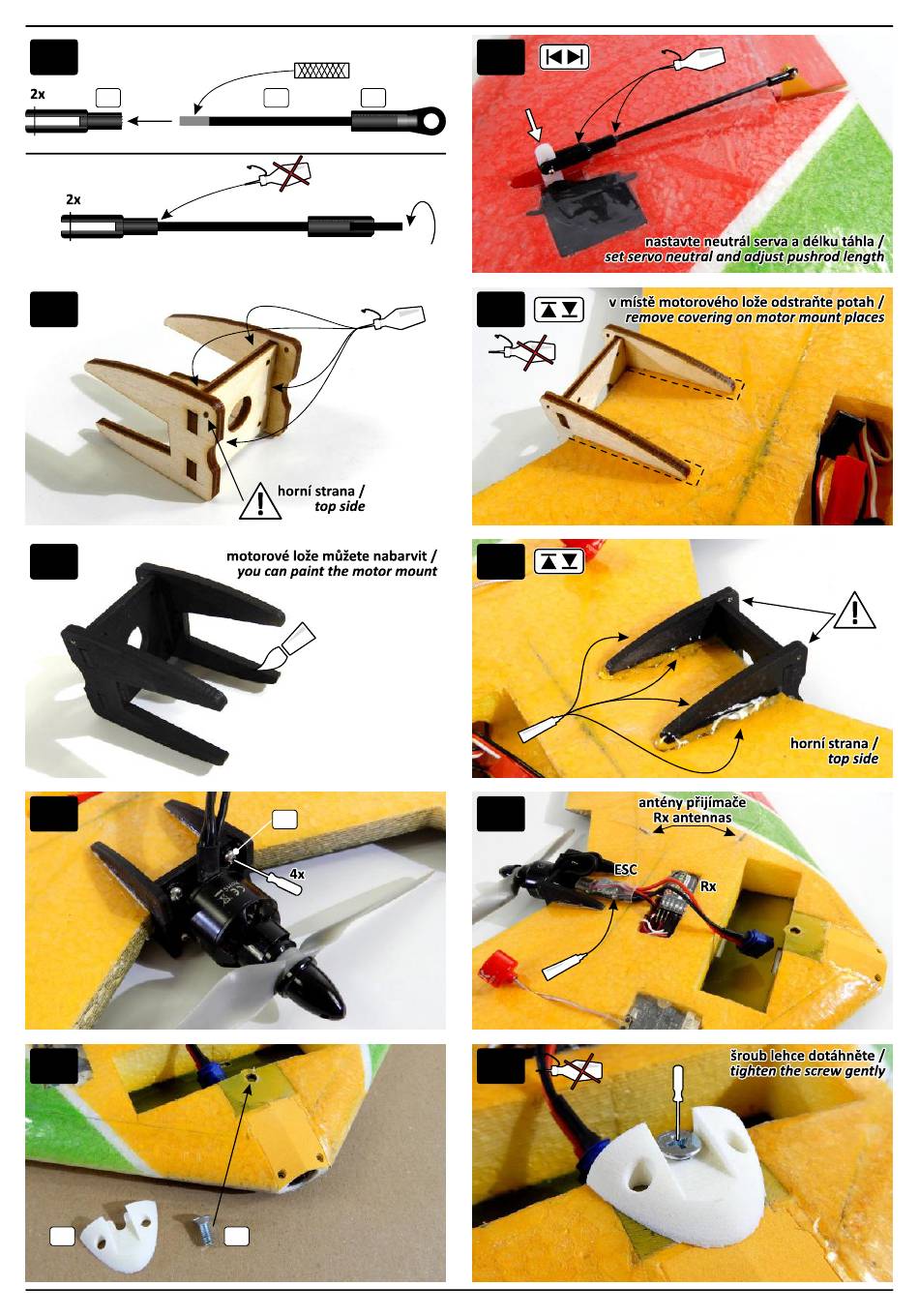 2x

2x

nastavte neutrál serva a délku táhla /
set servo neutral and adjust pushrod length

horní strana /
top side

v místě motorového lože odstraňte potah /
remove covering on motor mount places

motorové lože můžete nabarvit /
you can paint the motor mount

horní strana /
top side

4x

antény přijímače
Rx antennas

ESC

Rx

šroub lehce dotáhněte /
tighten the screw gently