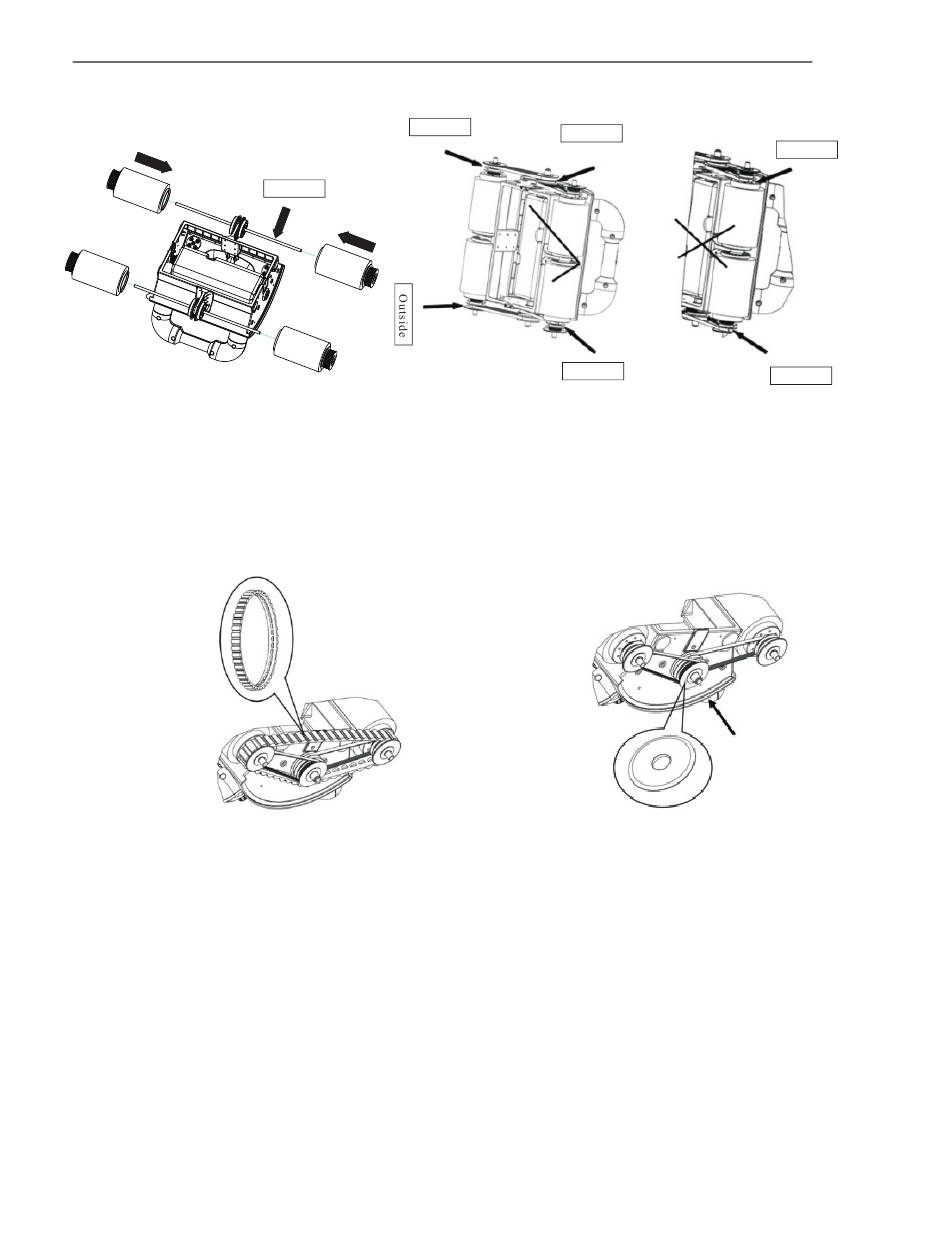 Outside