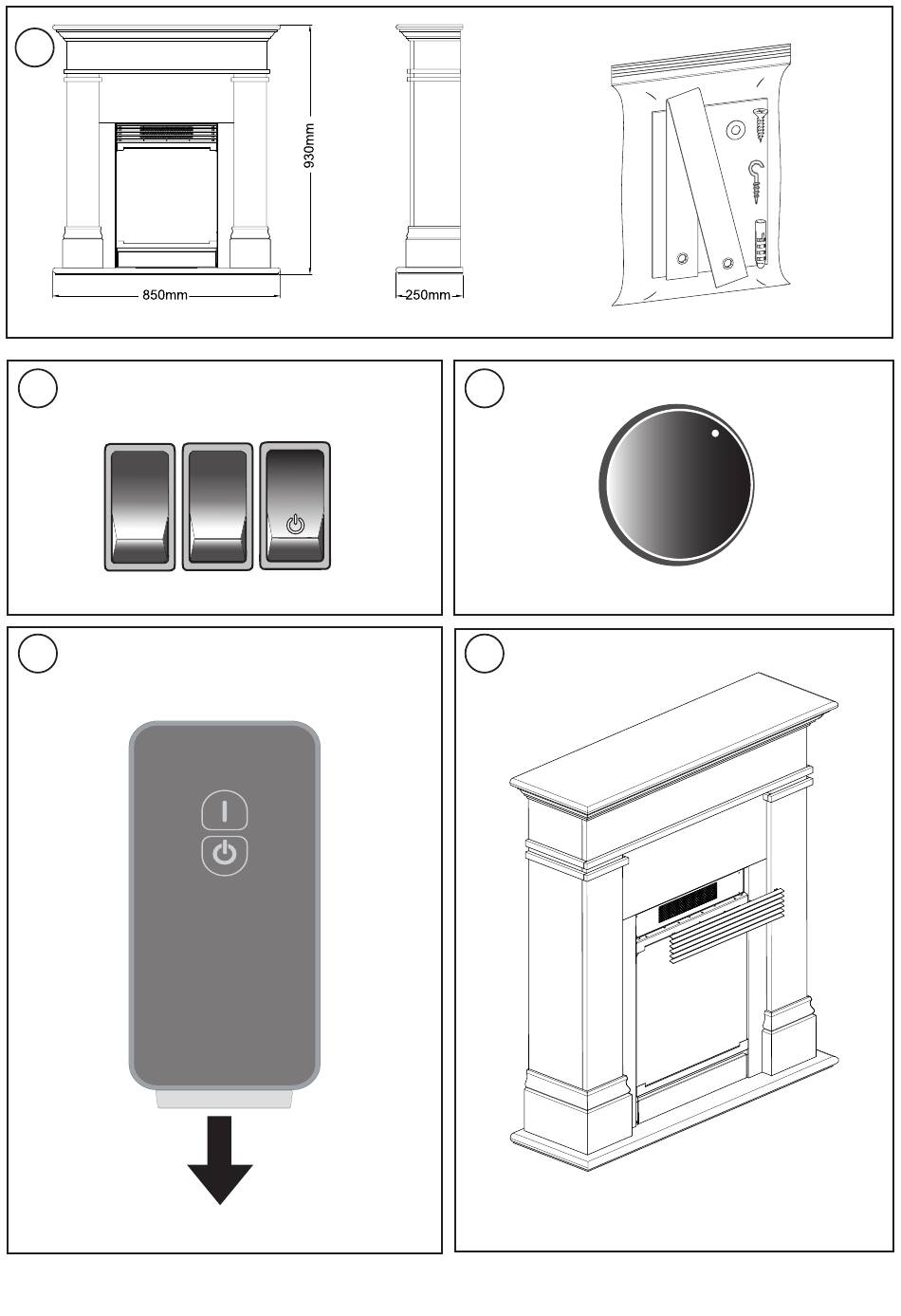 930mm

850mm

250mm