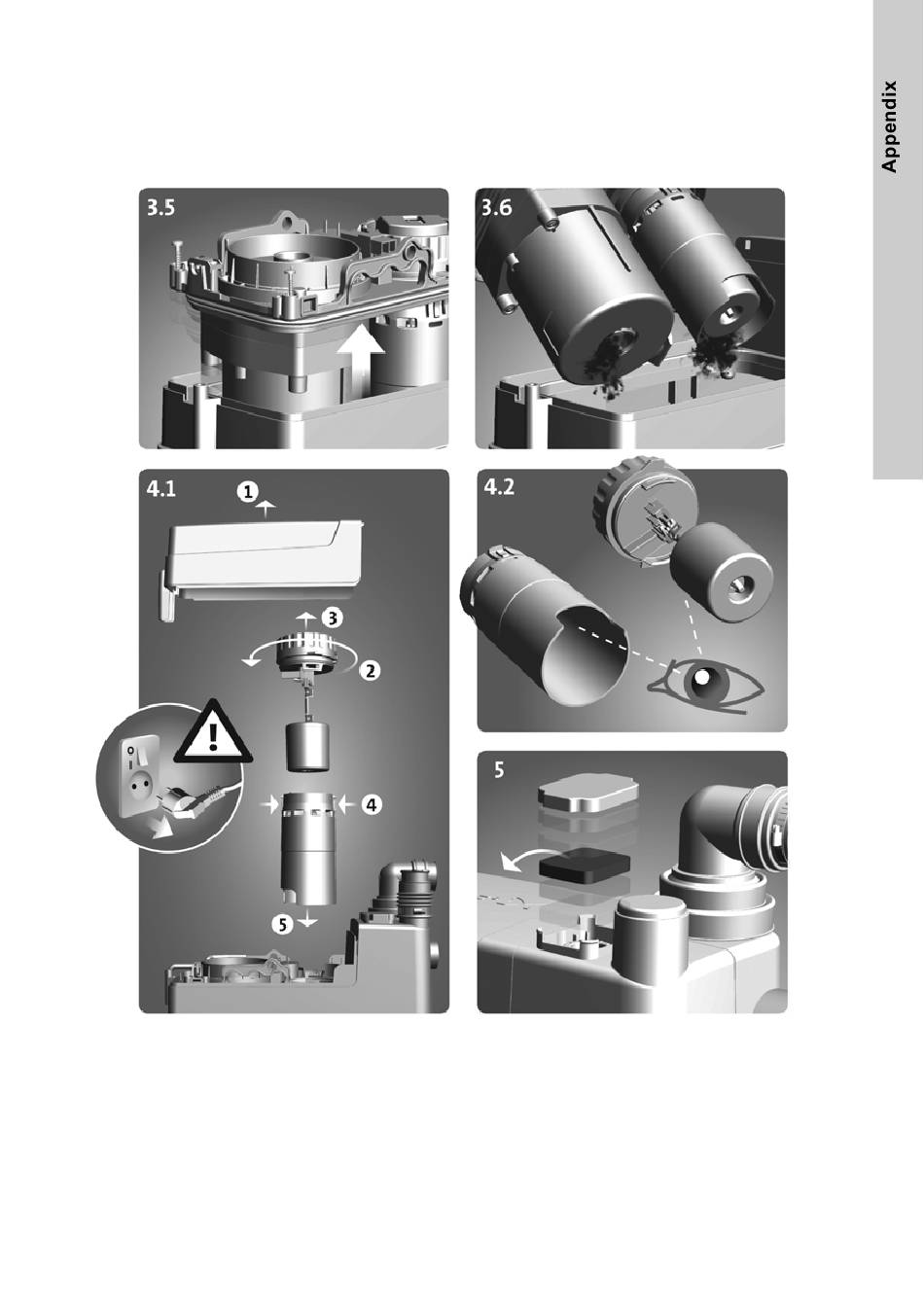 Appendix

3.5

3.6

4.1

1

3

2

4

5

4.2

5