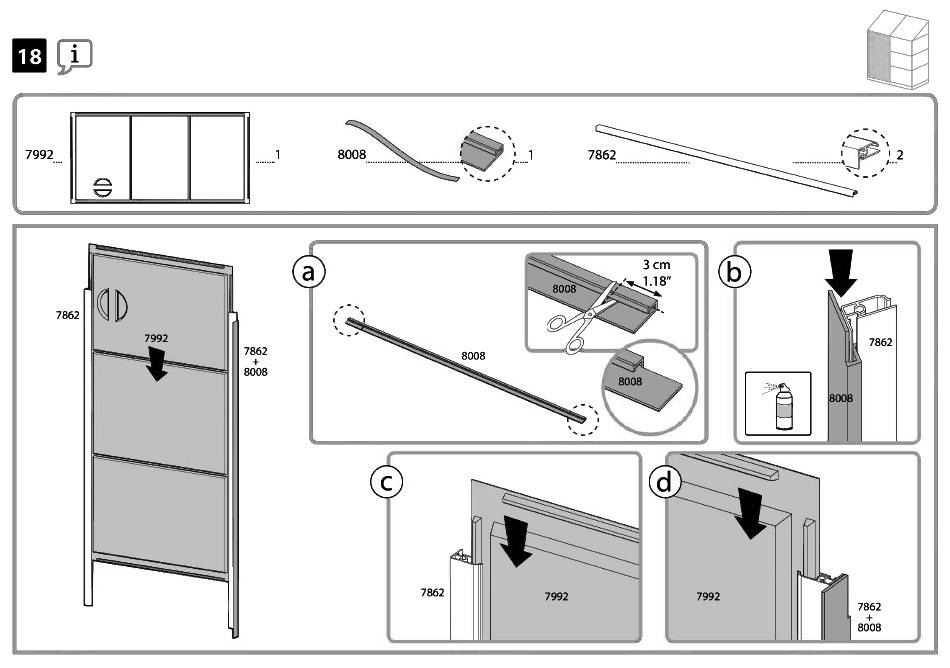 18 i

7992 1
8008 1
7862 2

7862
7992
7862
+
8008

a
8008
3 cm
1.18"
8008
8008

b
7862
8008

c
7862
7992

d
7992
7862
+
8008