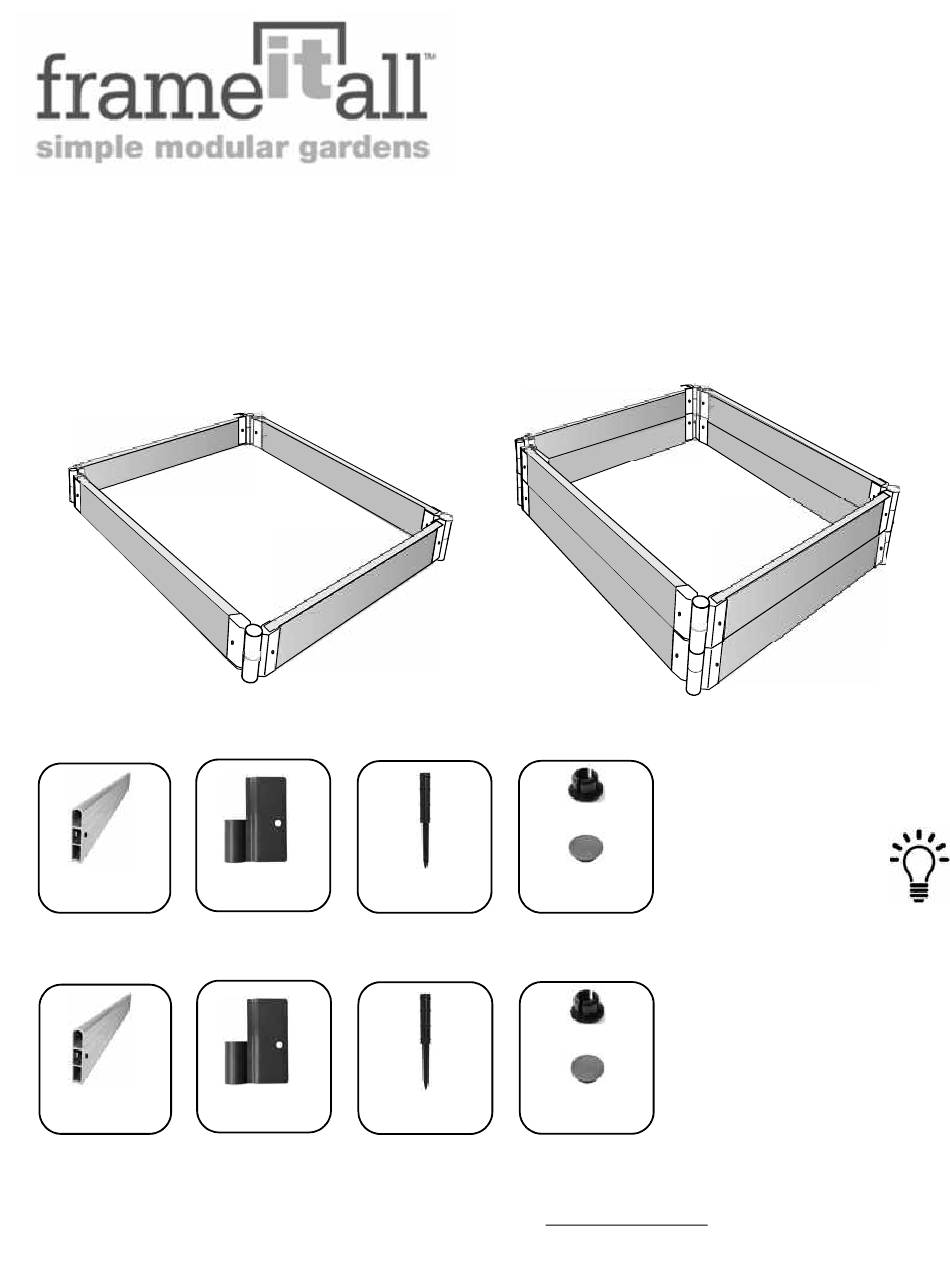 frameitall™
simple modular gardens