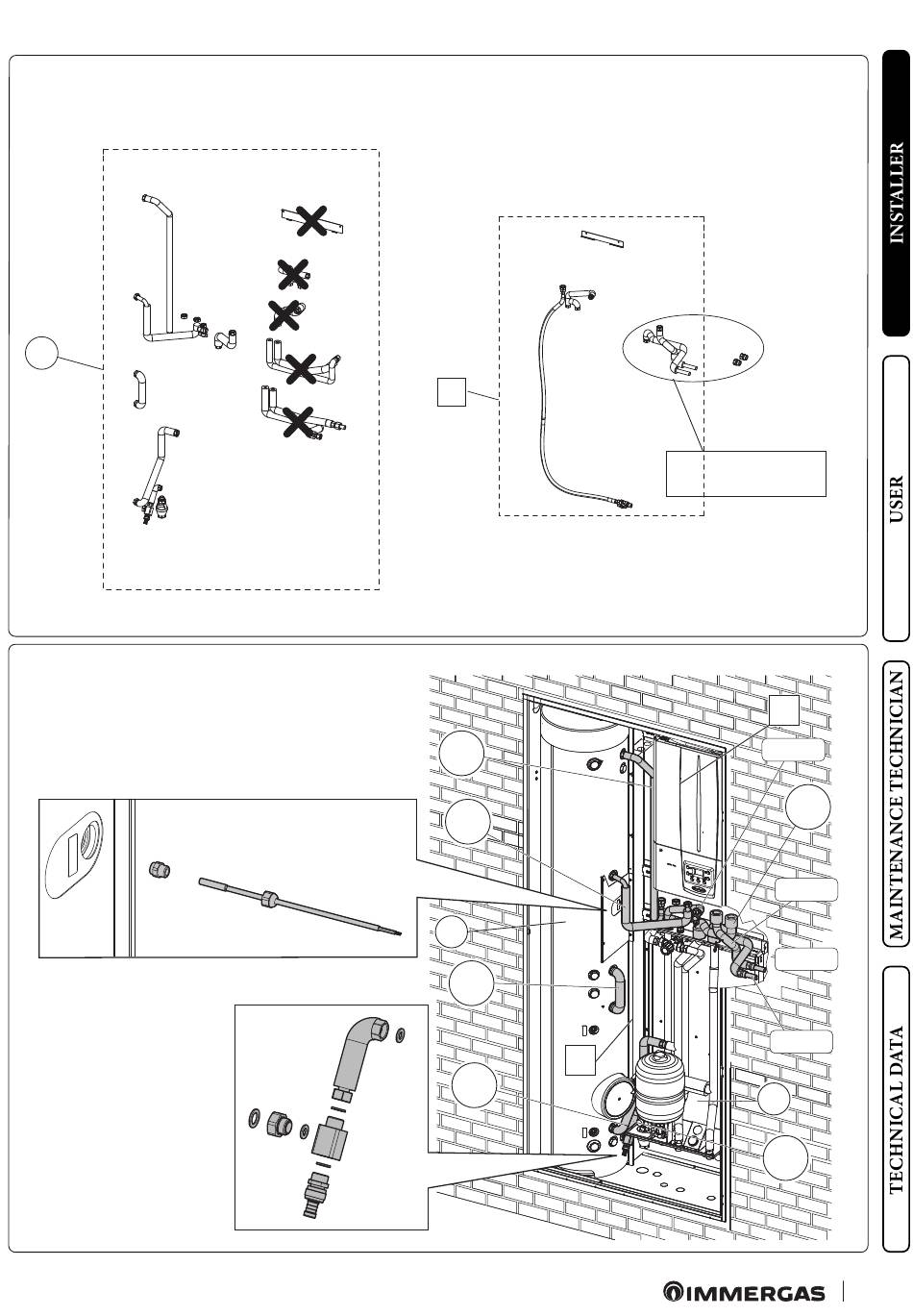 INSTALLER

USER

MAINTENANCE TECHNICIAN

TECHNICAL DATA

IMMERGAS