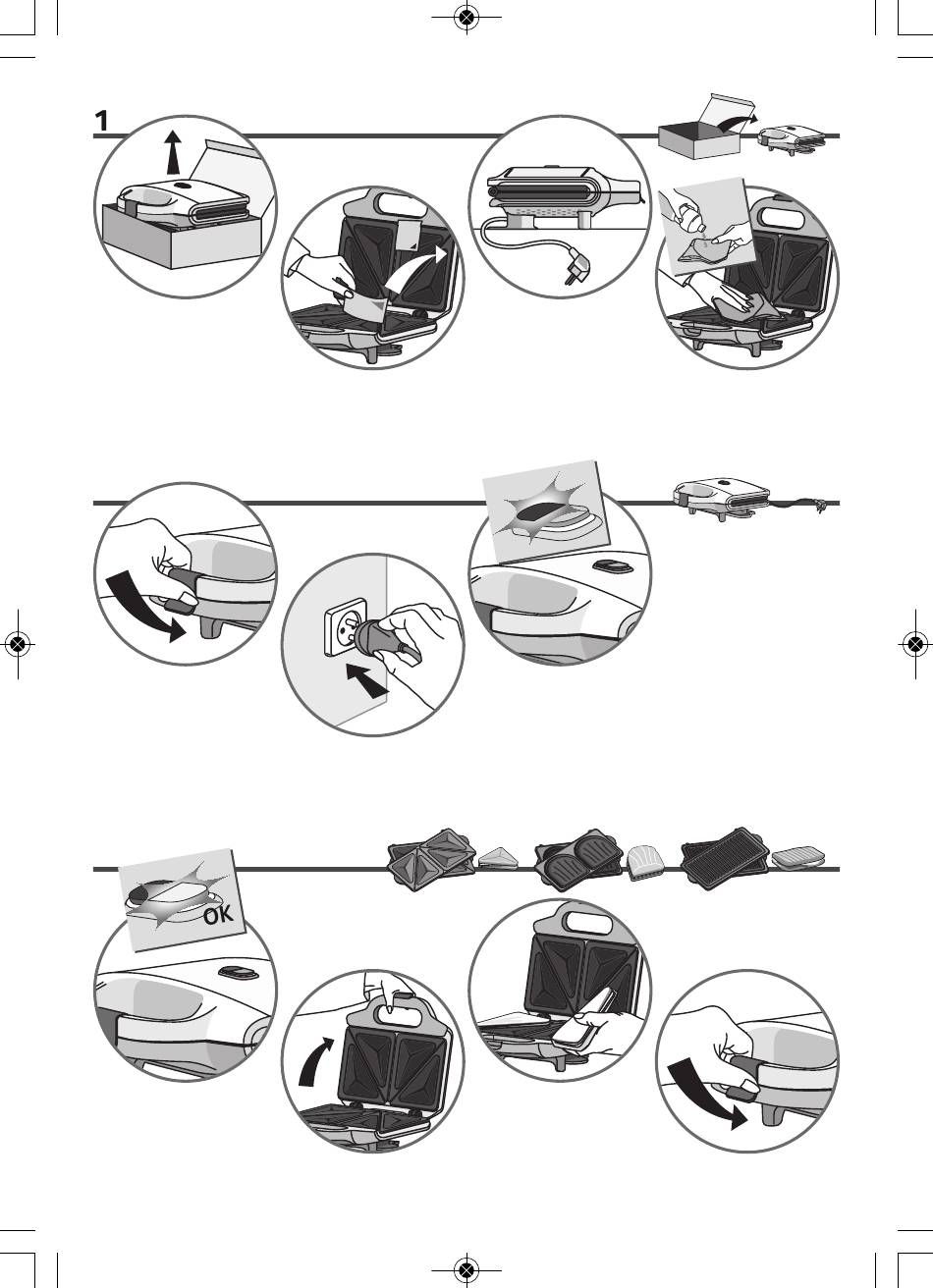 1

OK