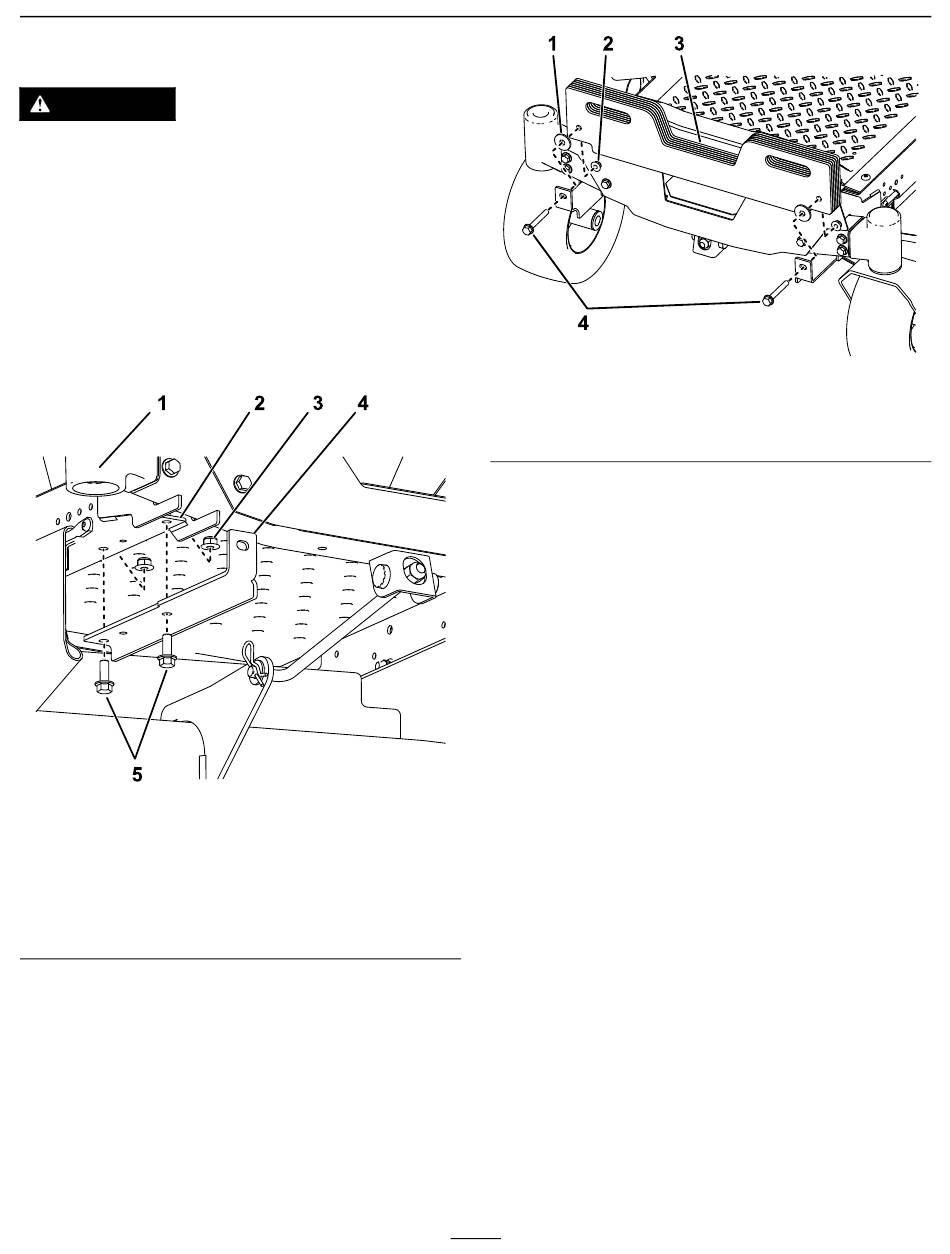 1 2 3

4

1 2 3 4

5