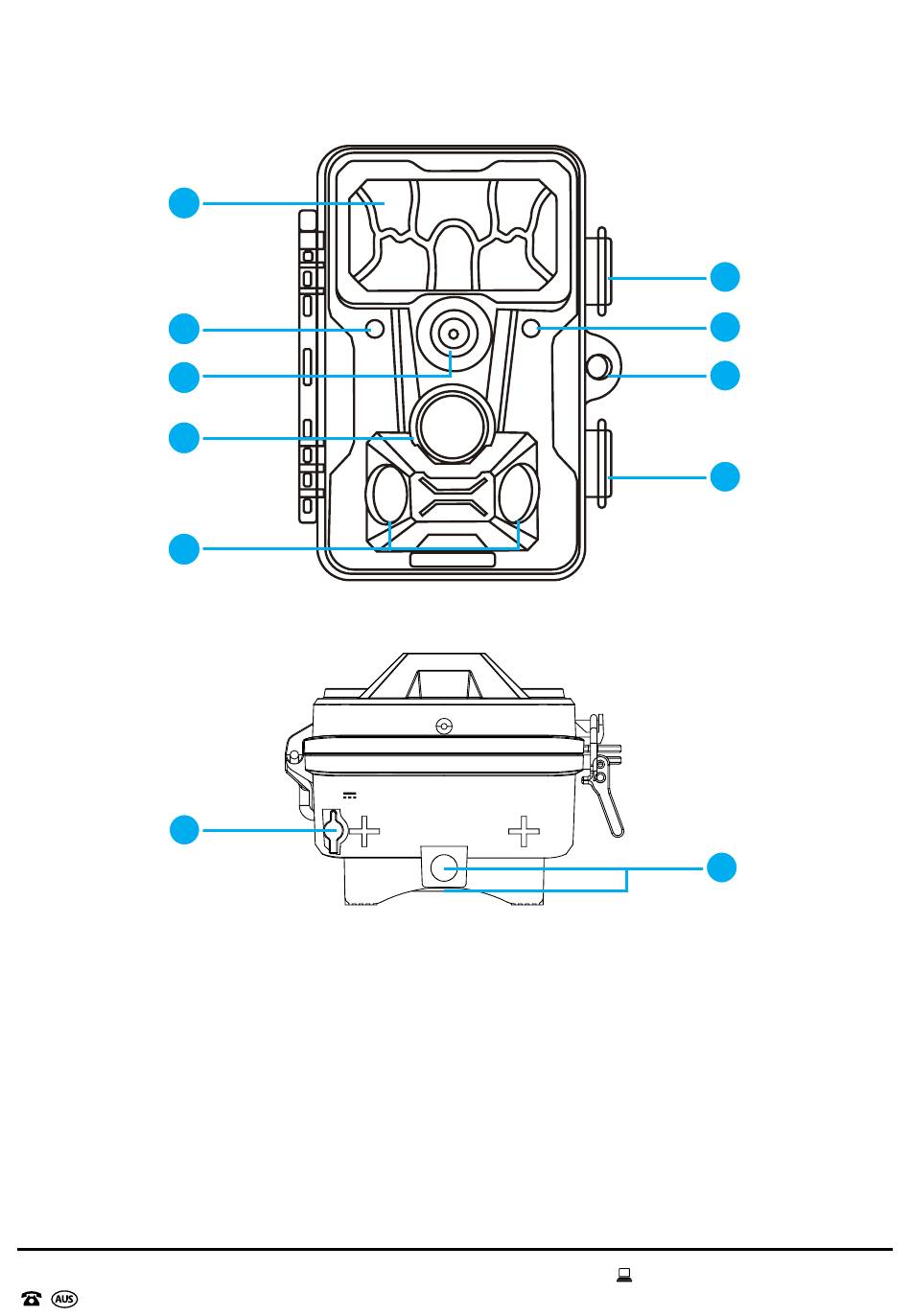 AUS