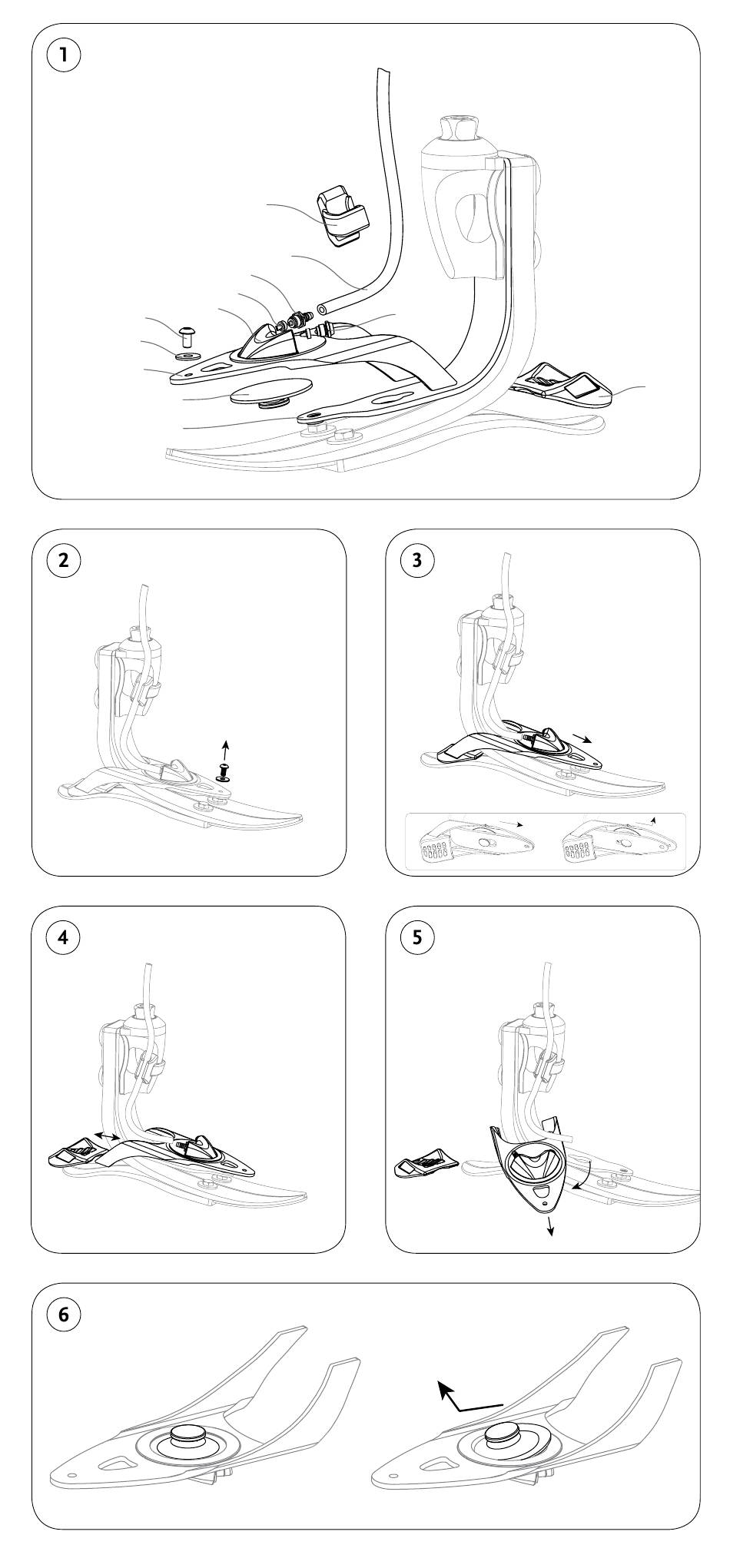 1

2

3

4

5

6