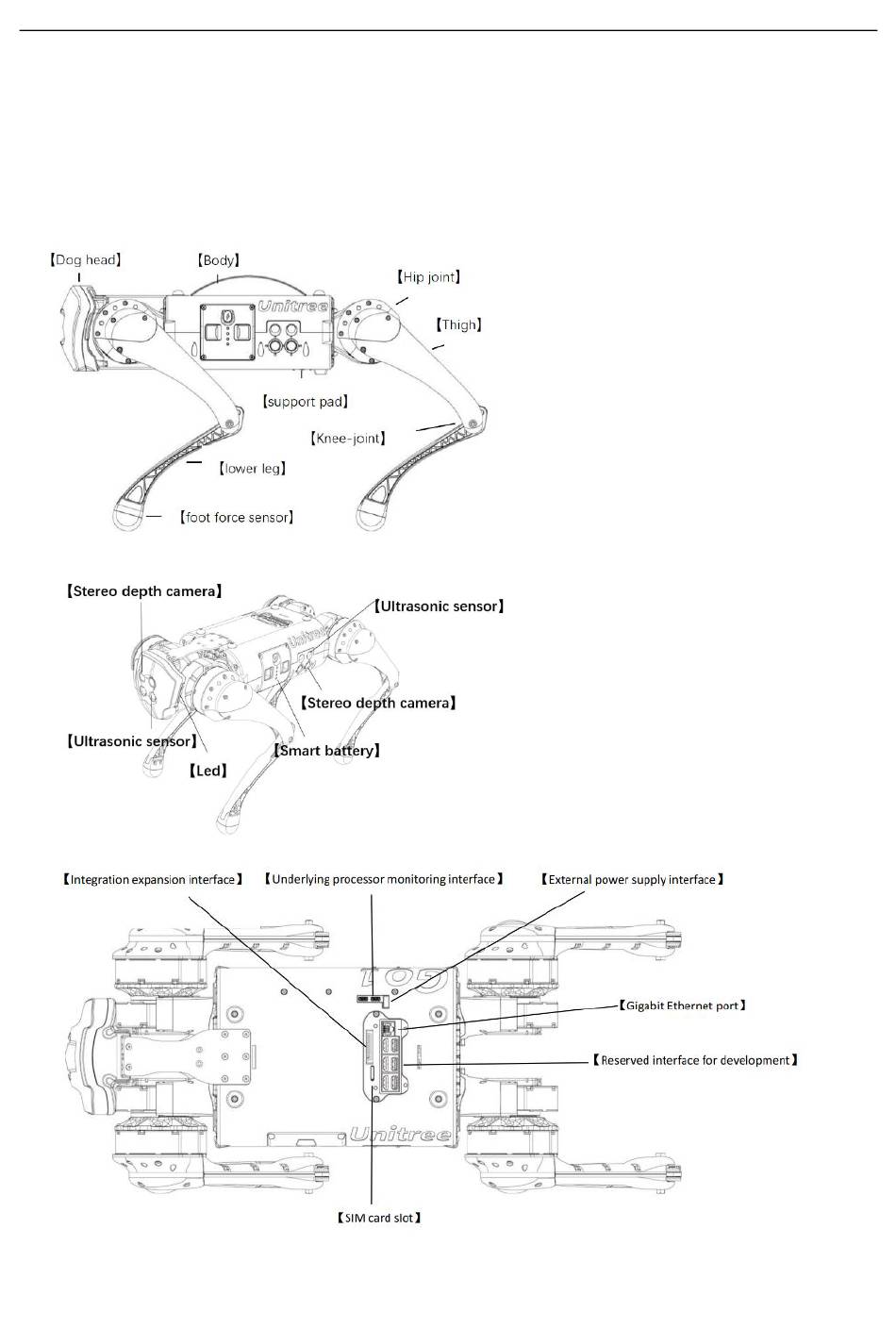 【Dog head】
【Body】
【Hip joint】
【Thigh】
Unitree
【support pad】
【Knee-joint】
【lower leg】
【foot force sensor】

【Stereo depth camera】
【Ultrasonic sensor】
【Stereo depth camera】
【Ultrasonic sensor】
【Smart battery】
【Led】

【Integration expansion interface】
【Underlying processor monitoring interface】
【External power supply interface】
【Gigabit Ethernet port】
【Reserved interface for development】
Unitree
【SIM card slot】