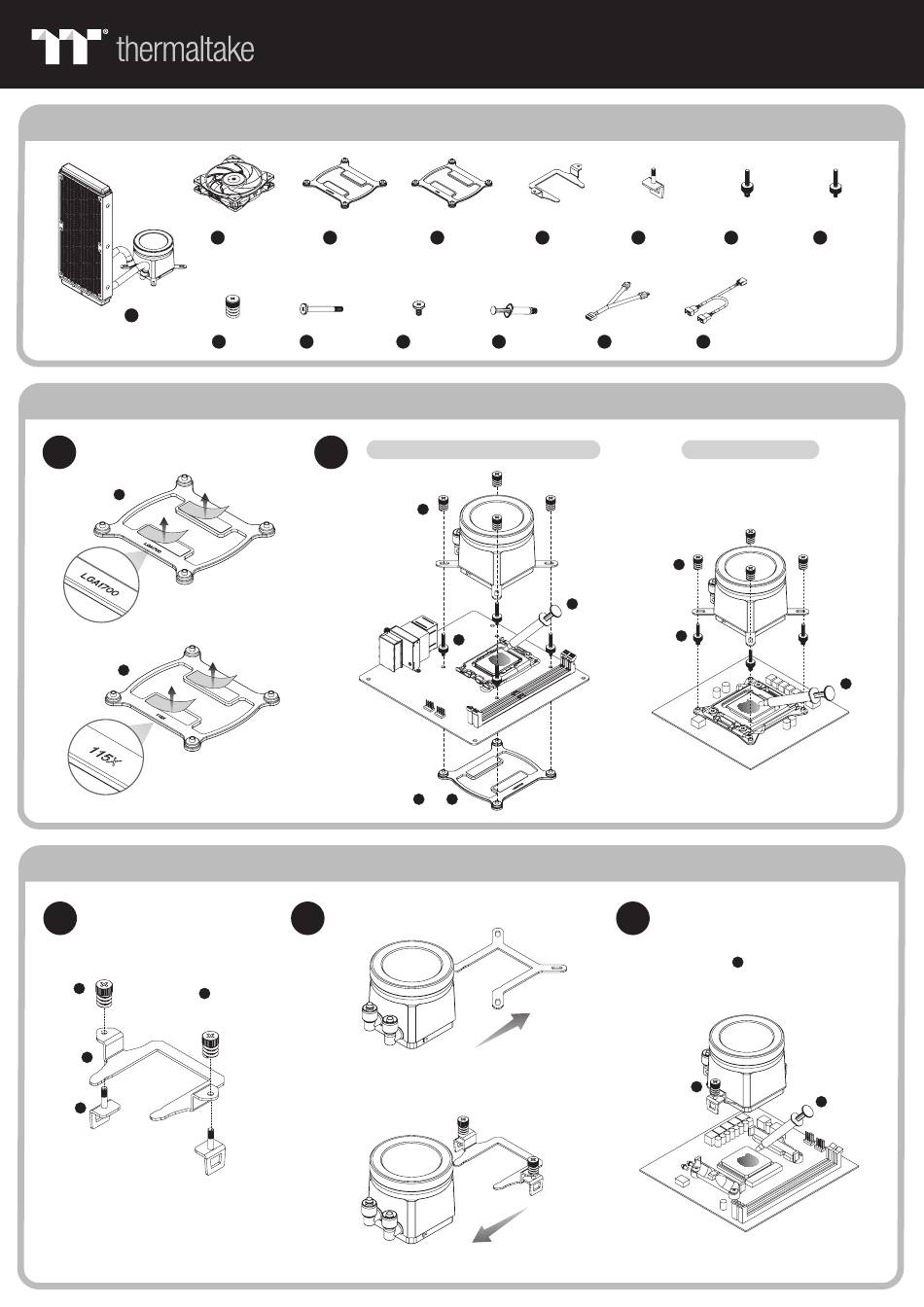 thermaltake

LGA1700

115X