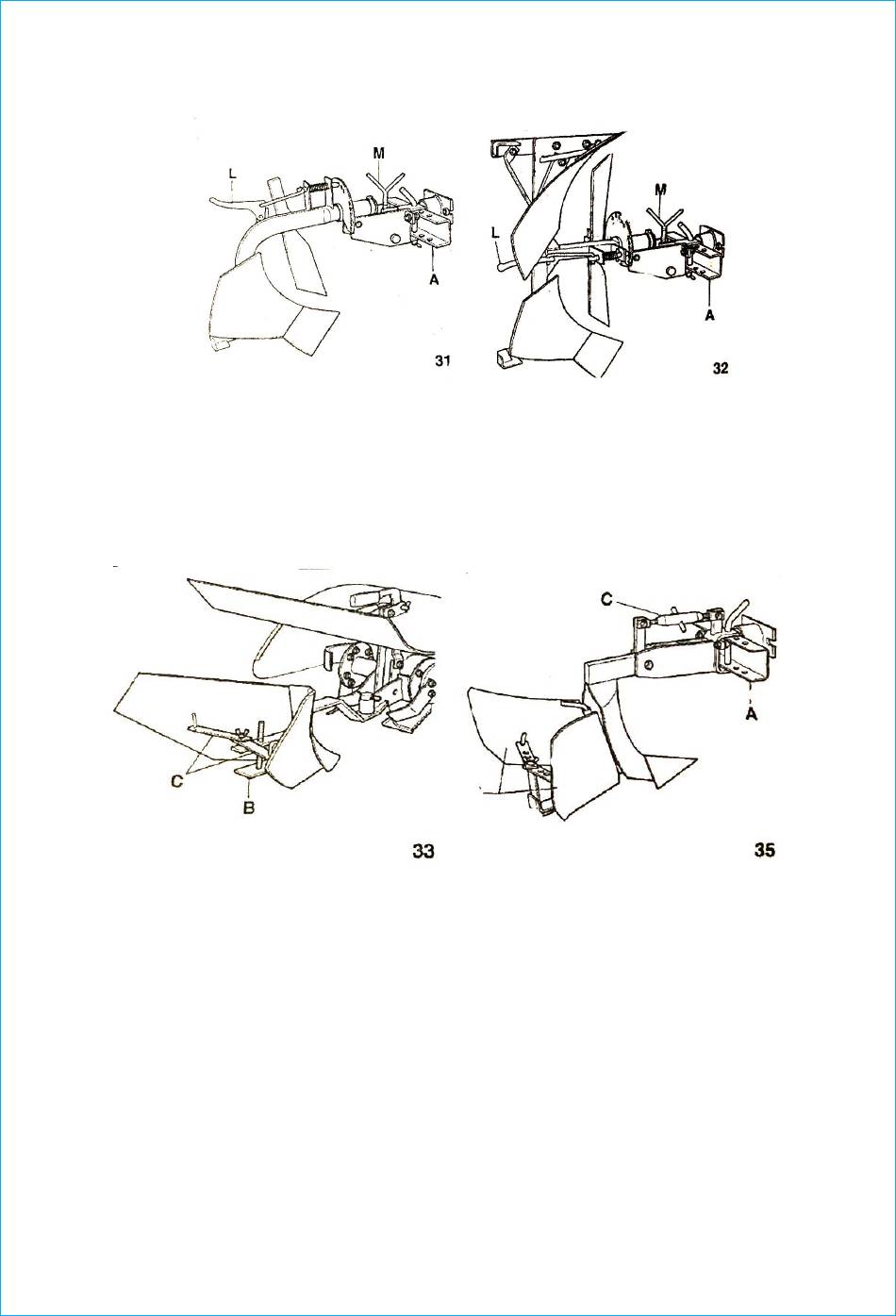 L
M
A
31

L
M
A
32

C
B
33

C
A
35