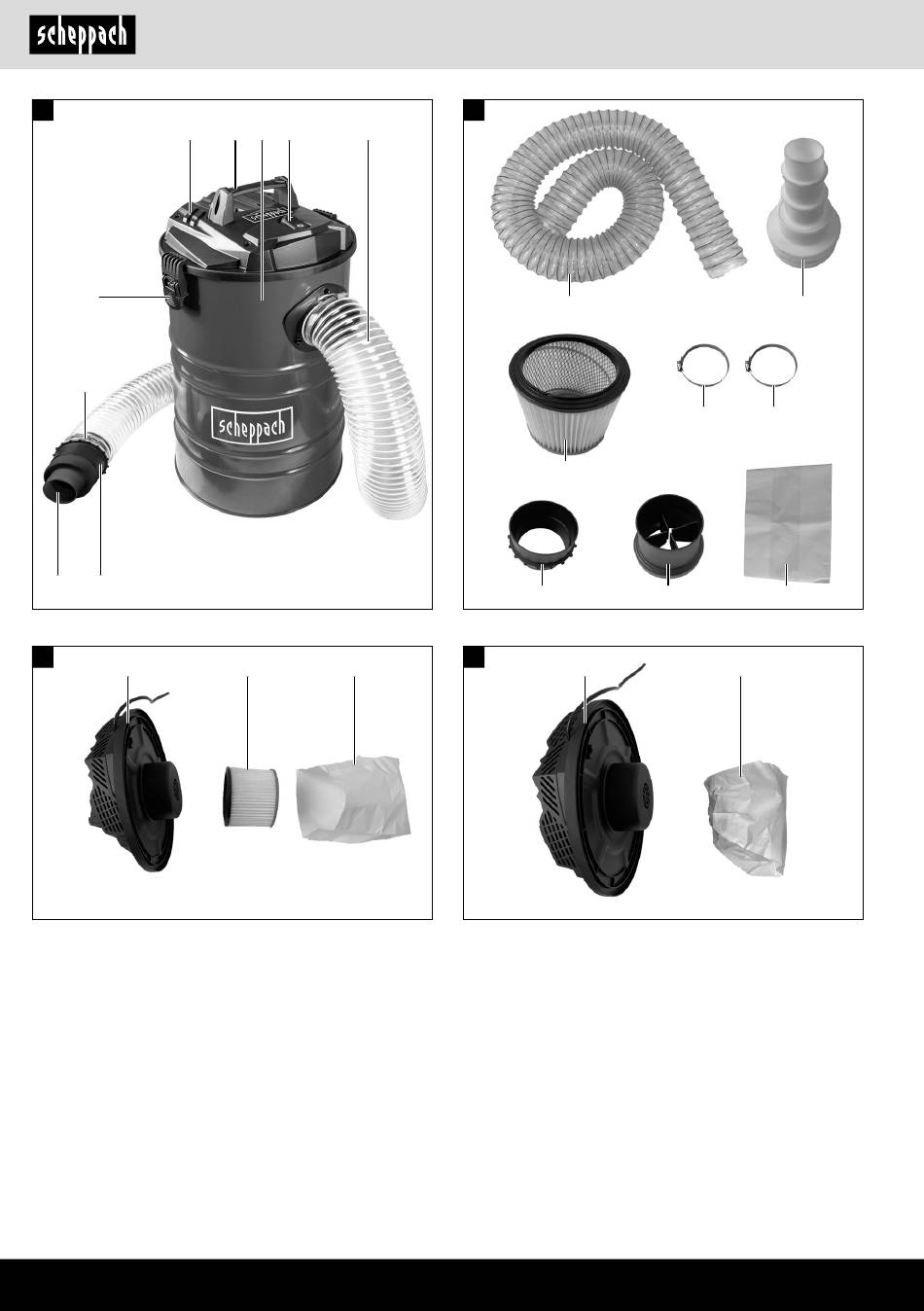 scheppach

scheppach