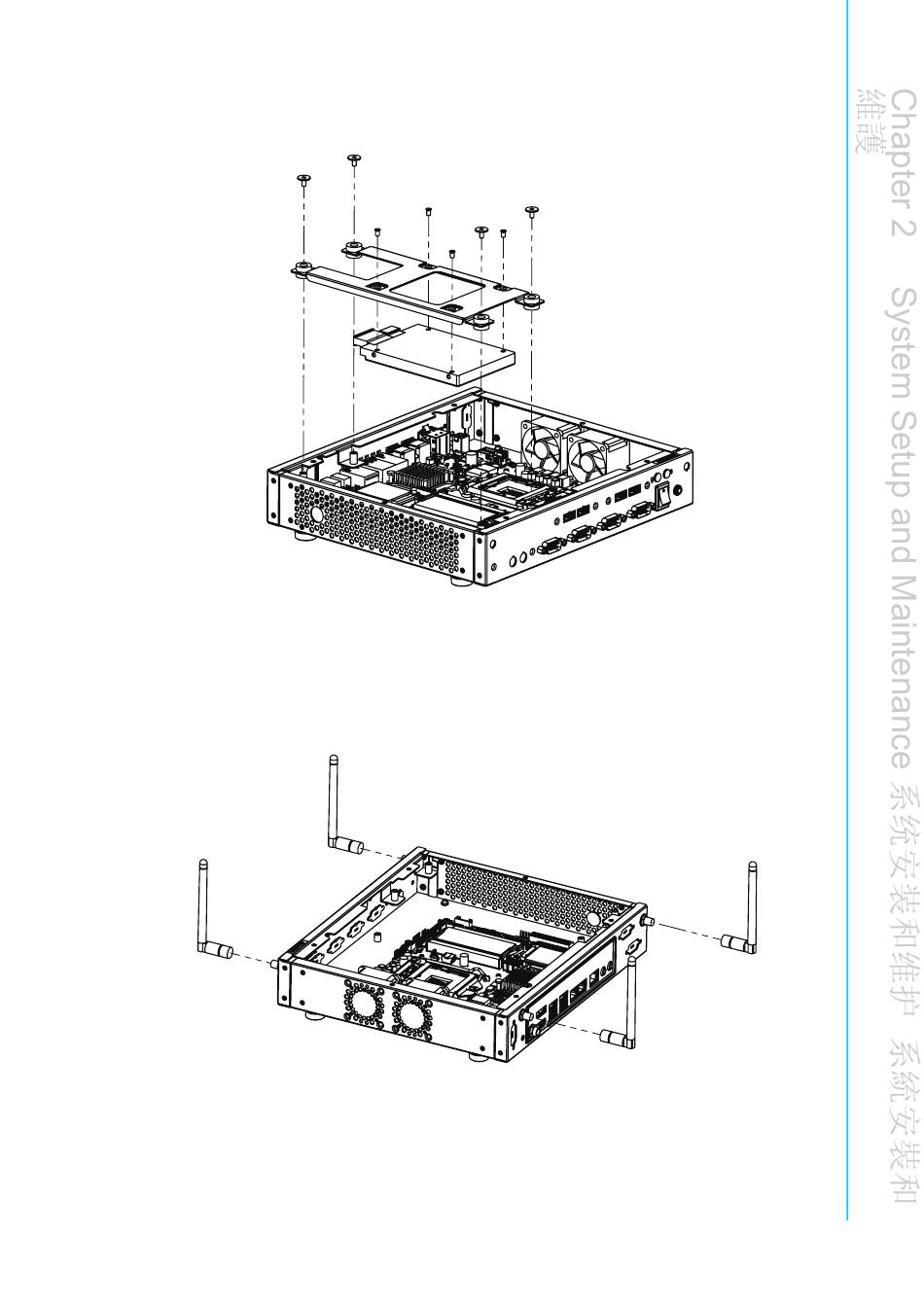 Chapter 2 System Setup and Maintenance 系统安装和维护 系統安裝和維護