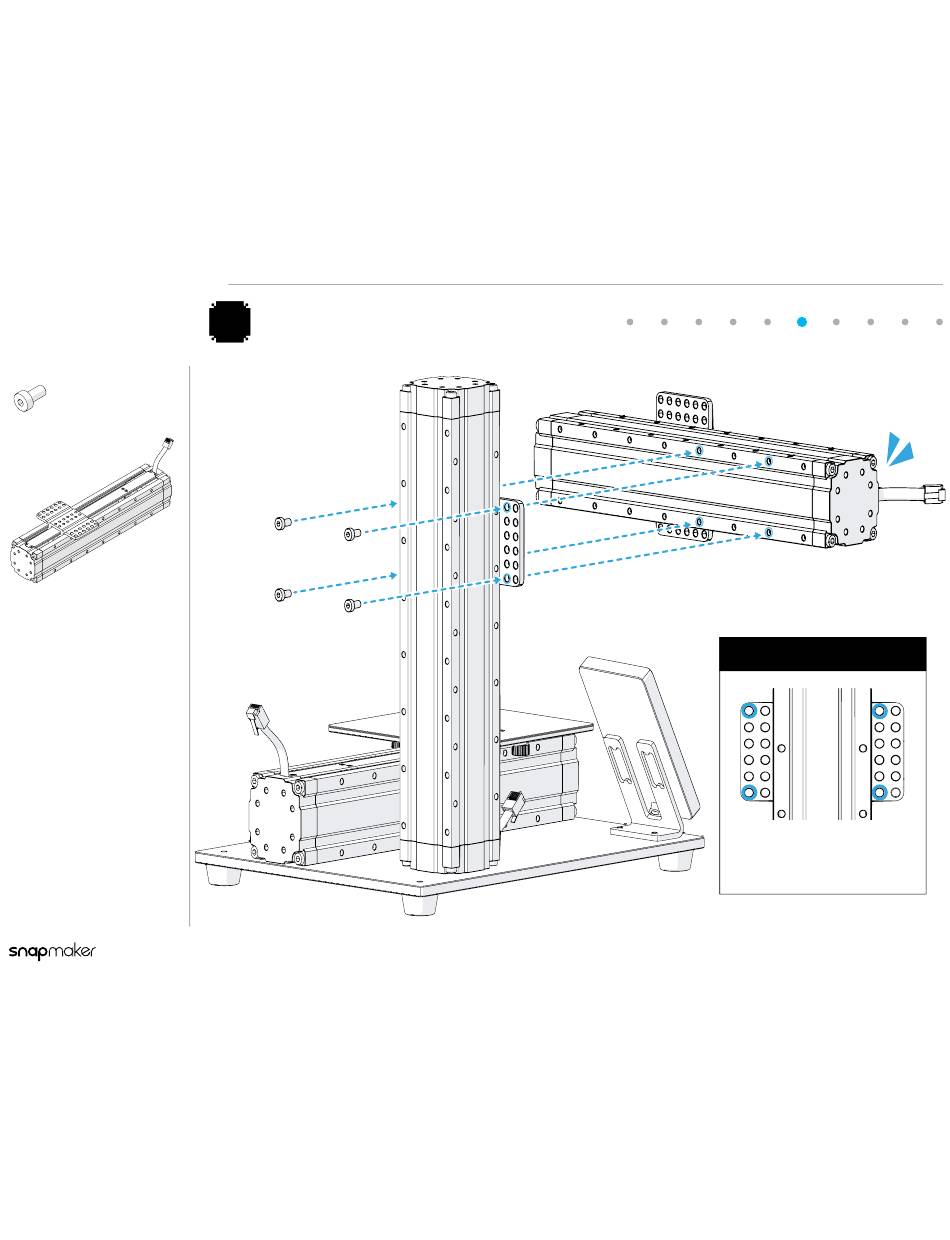 snapmaker