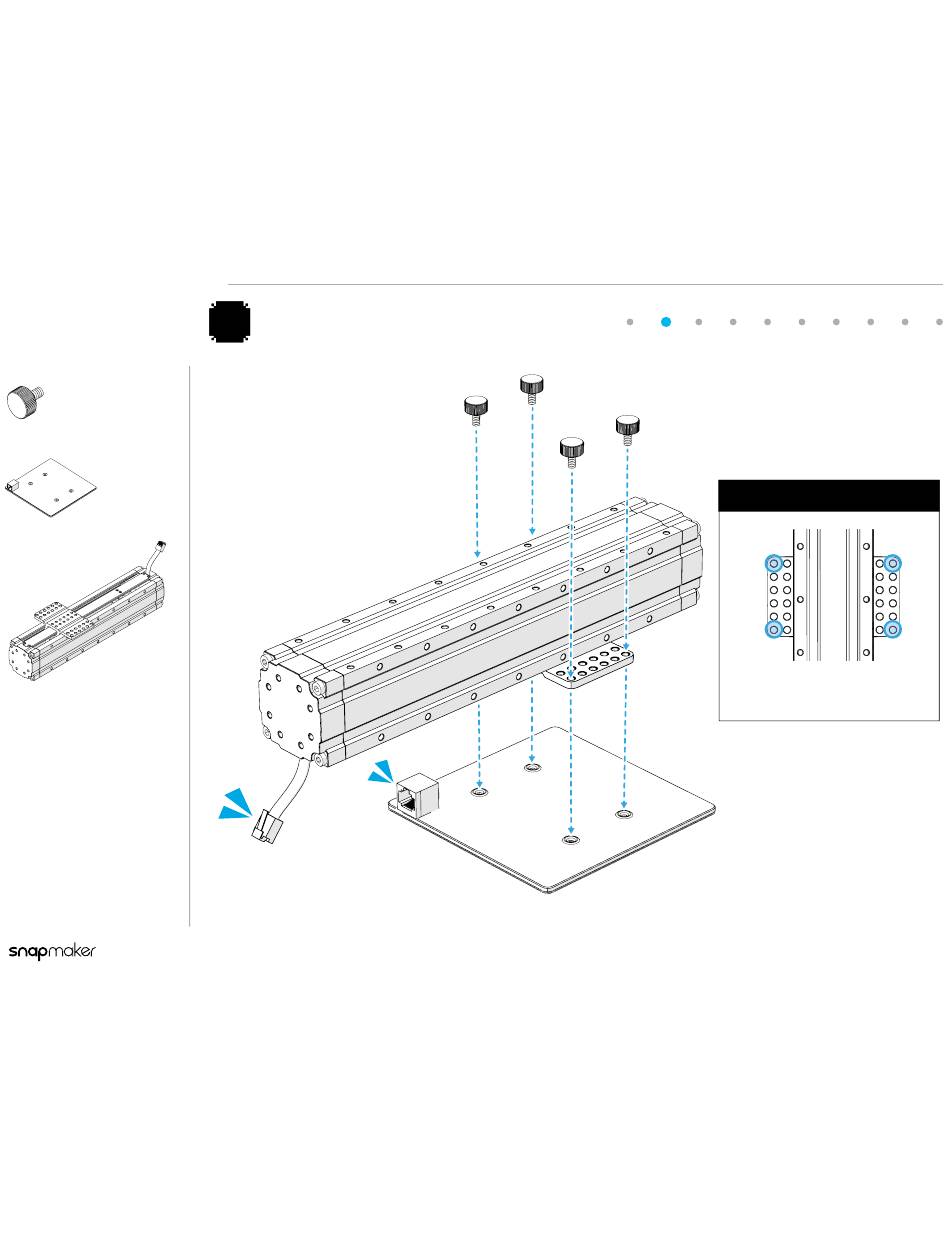 snapmaker