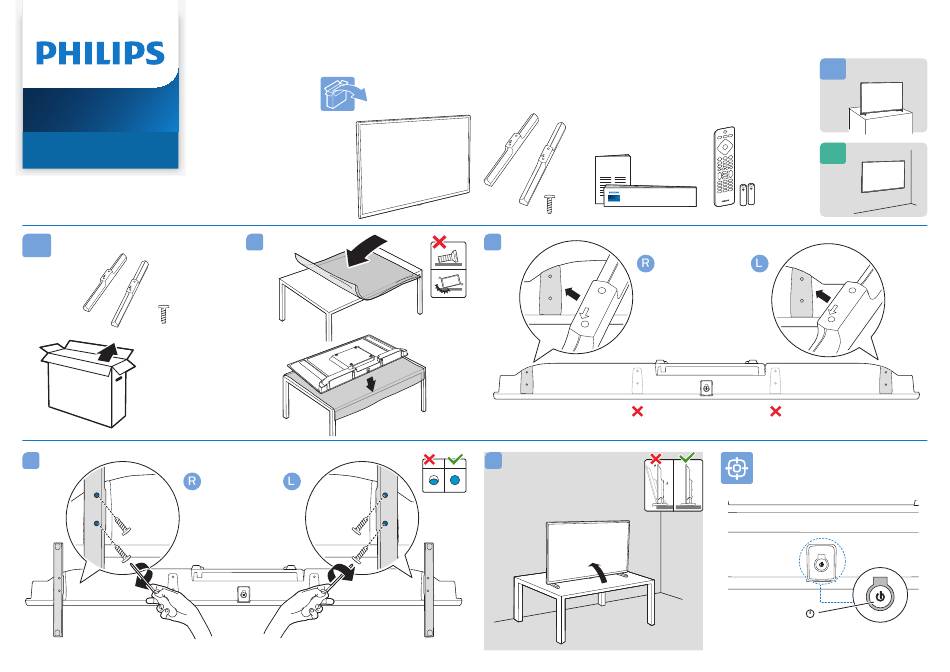 PHILIPS

R

L

R

L