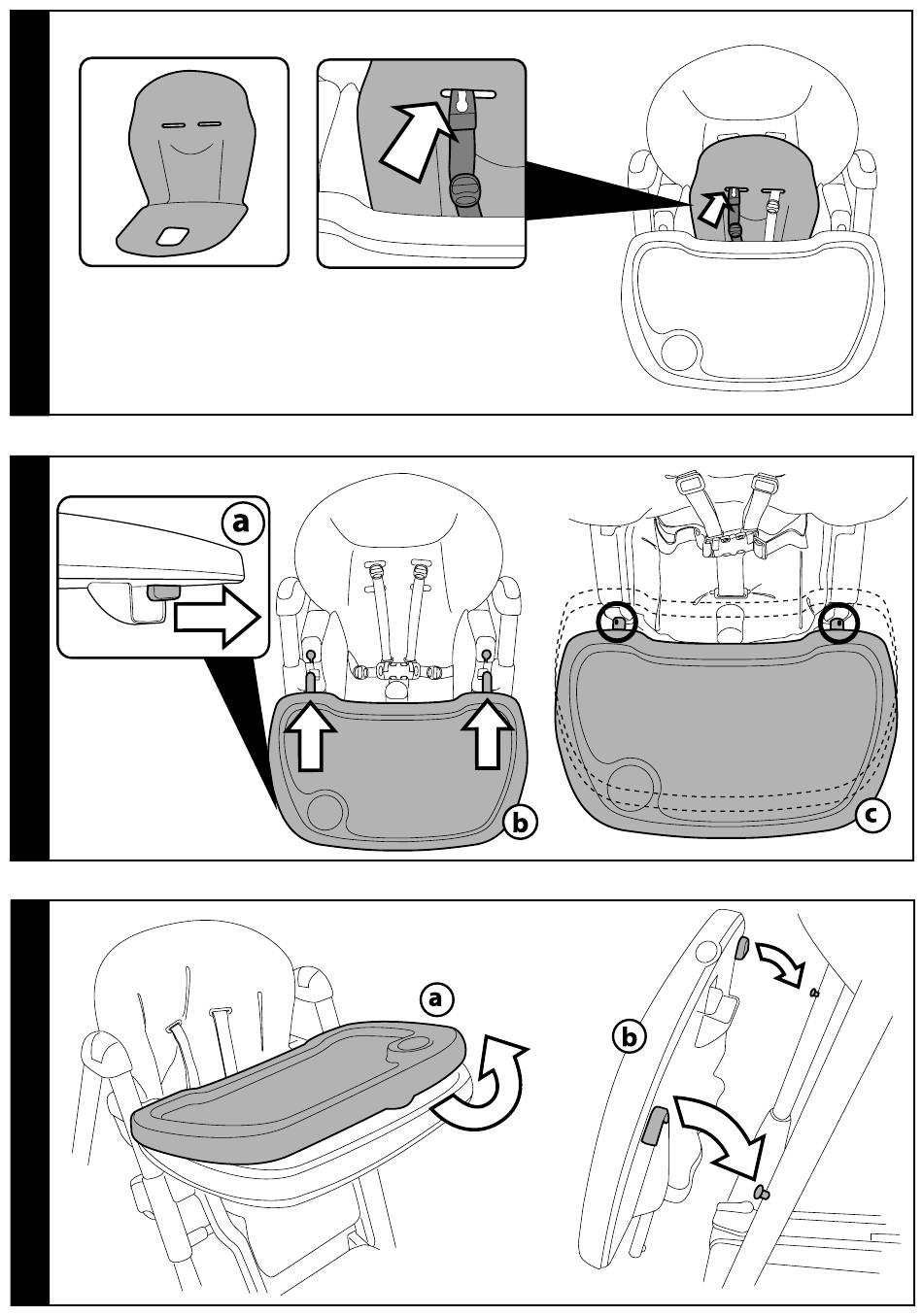 a

b

c

a

b