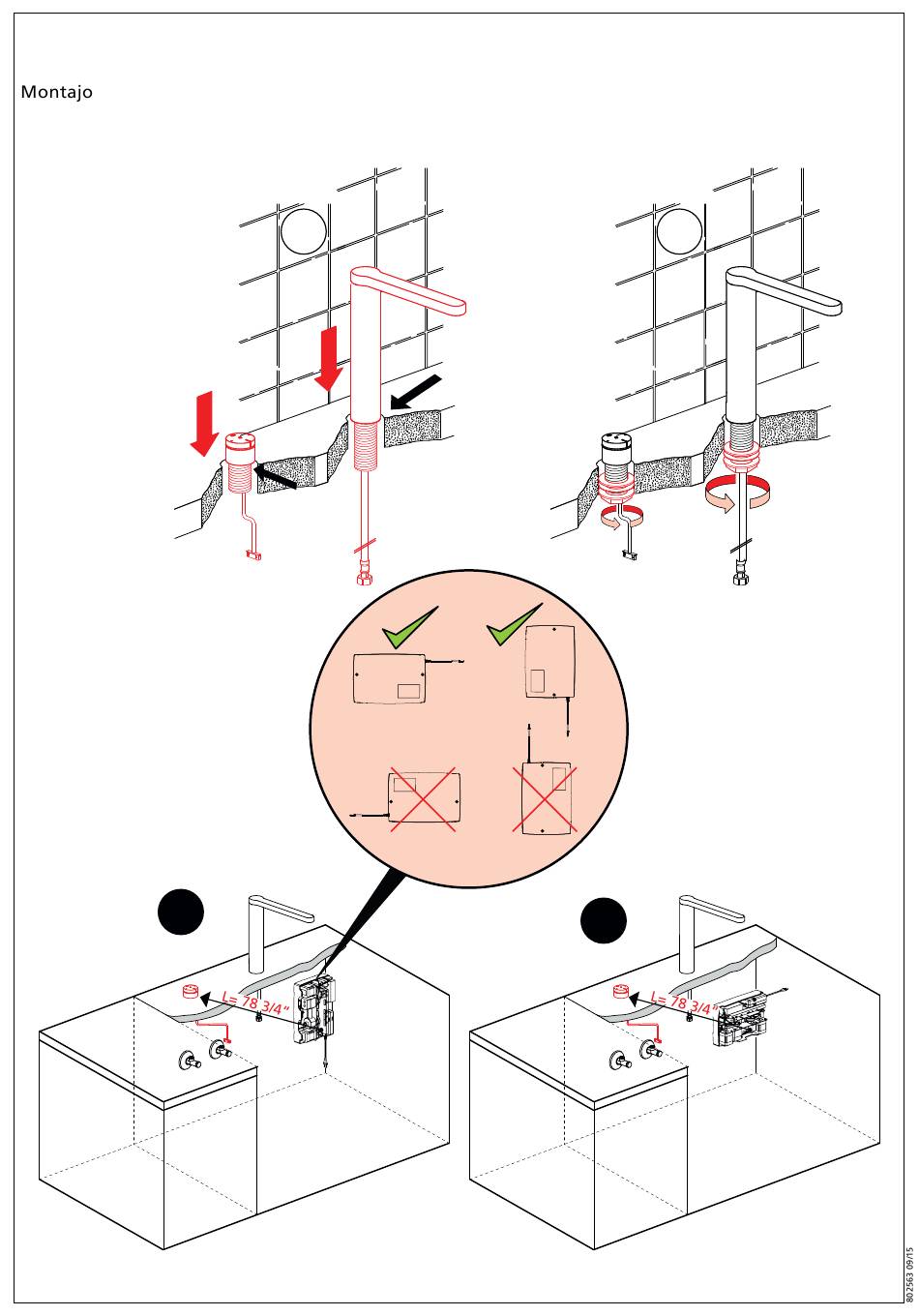 Montajo

L= 78 3/4"

L= 78 3/4"

802563 09/15