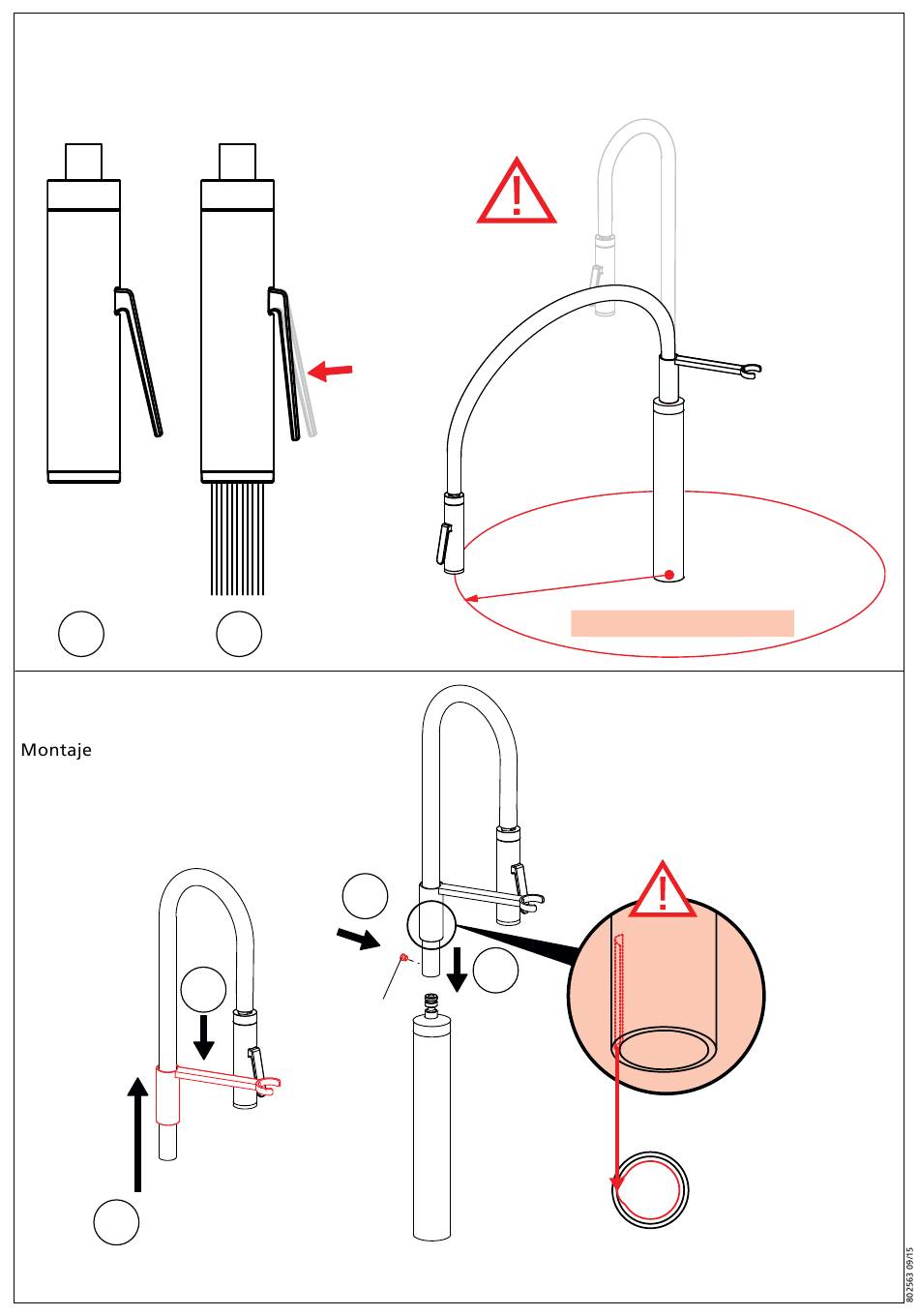 Montaje

802563 09/15