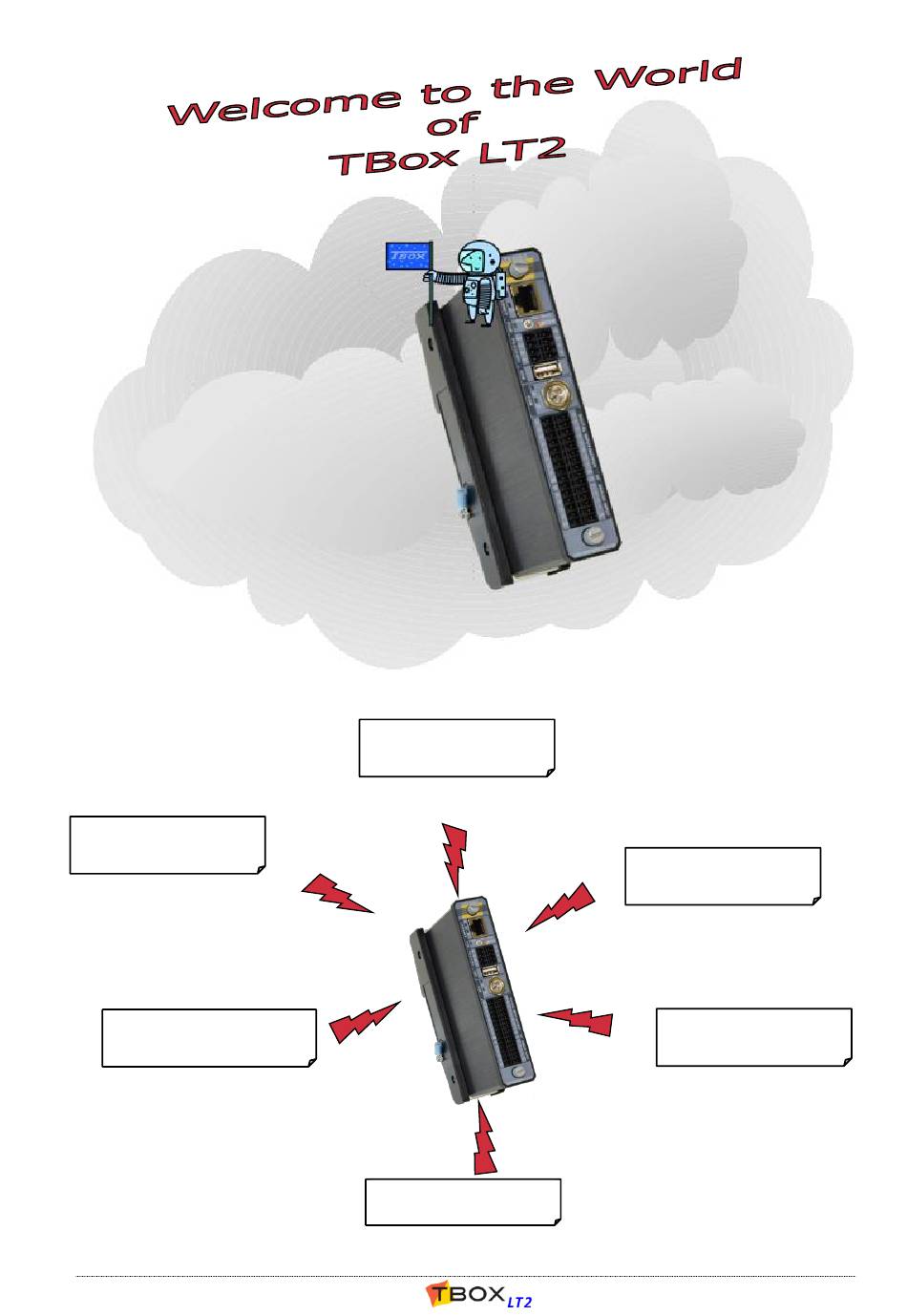 Welcome to the World of TBox LT2

TBOX

TBOX LT2