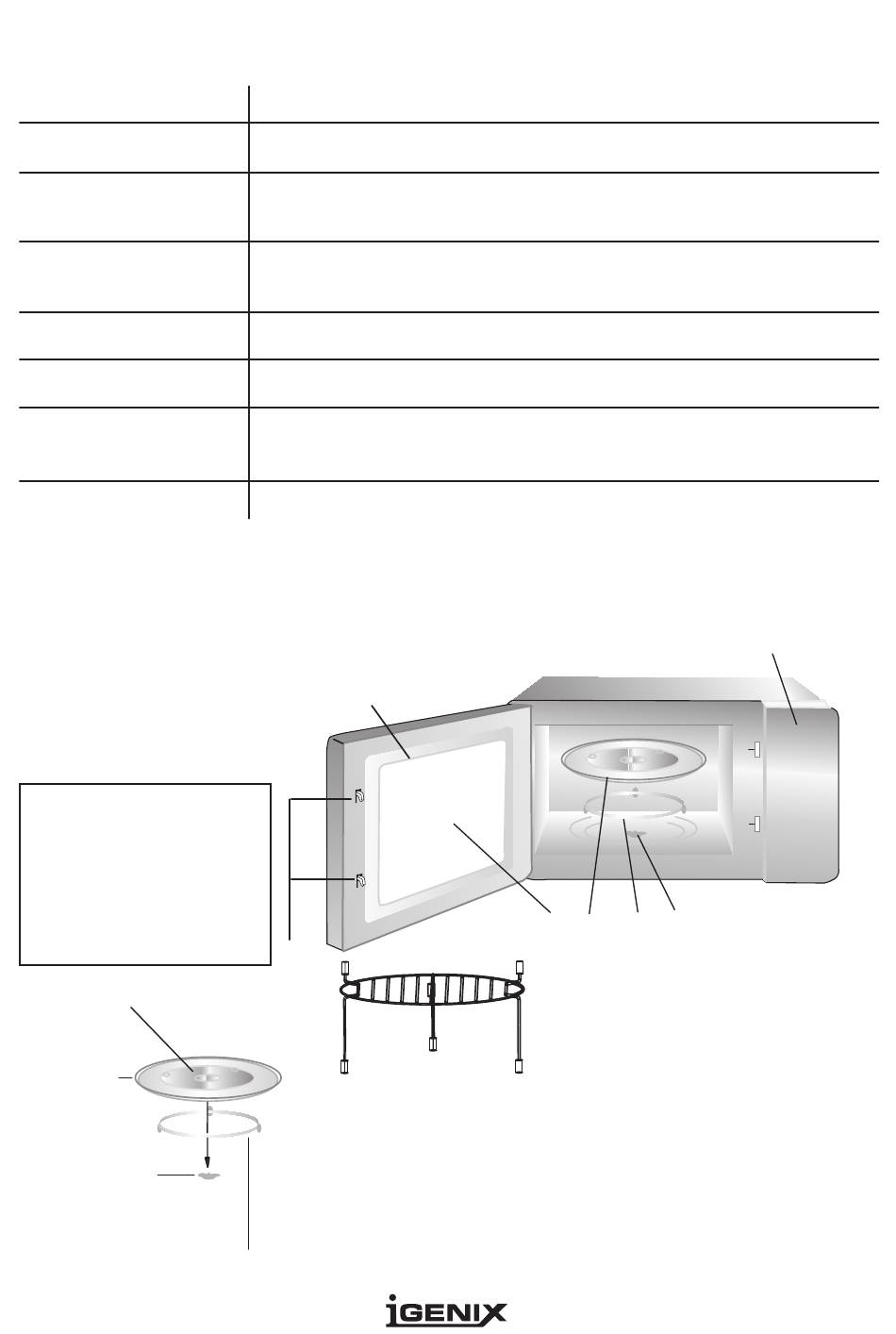 iGENIX