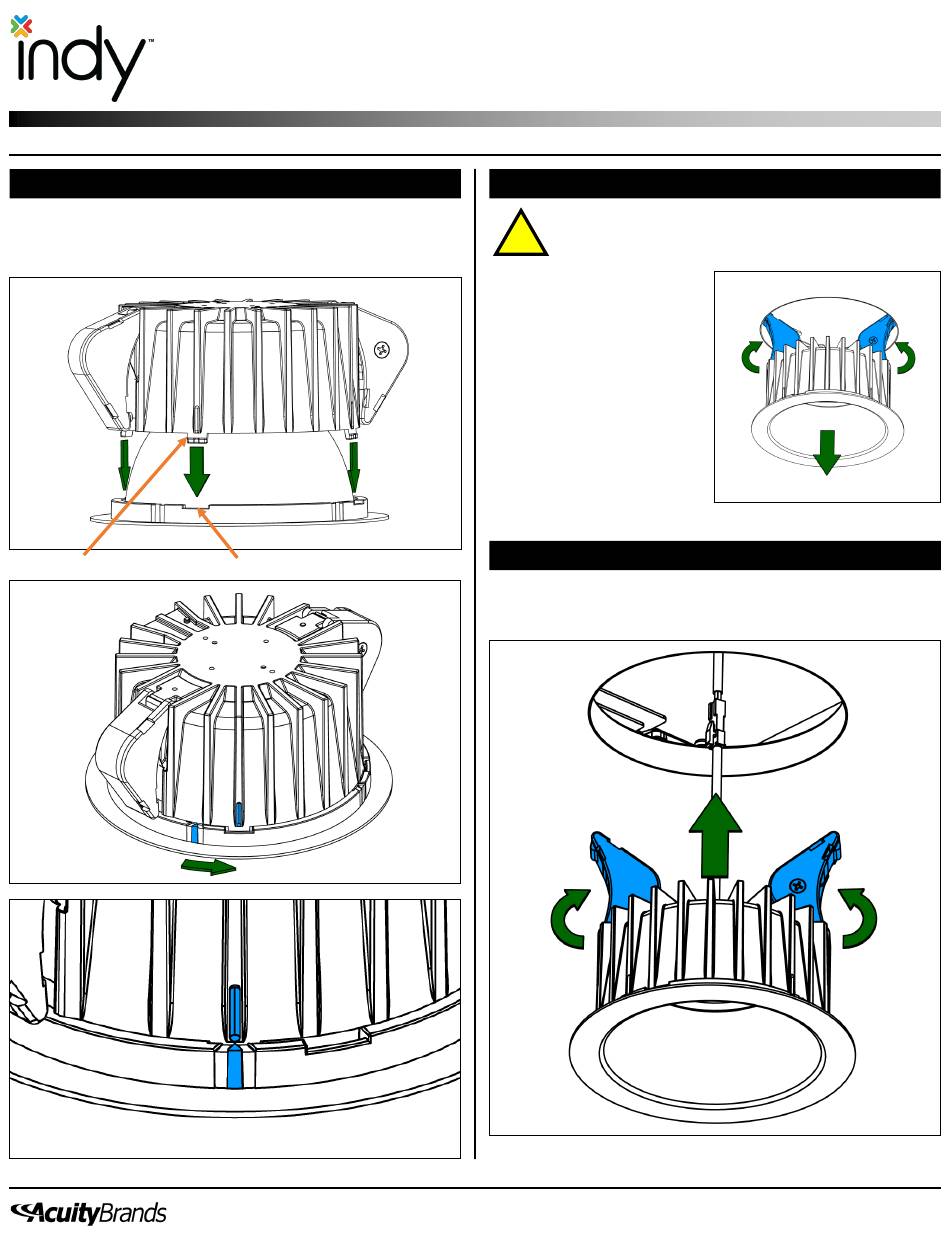 indy™

AcuityBrands