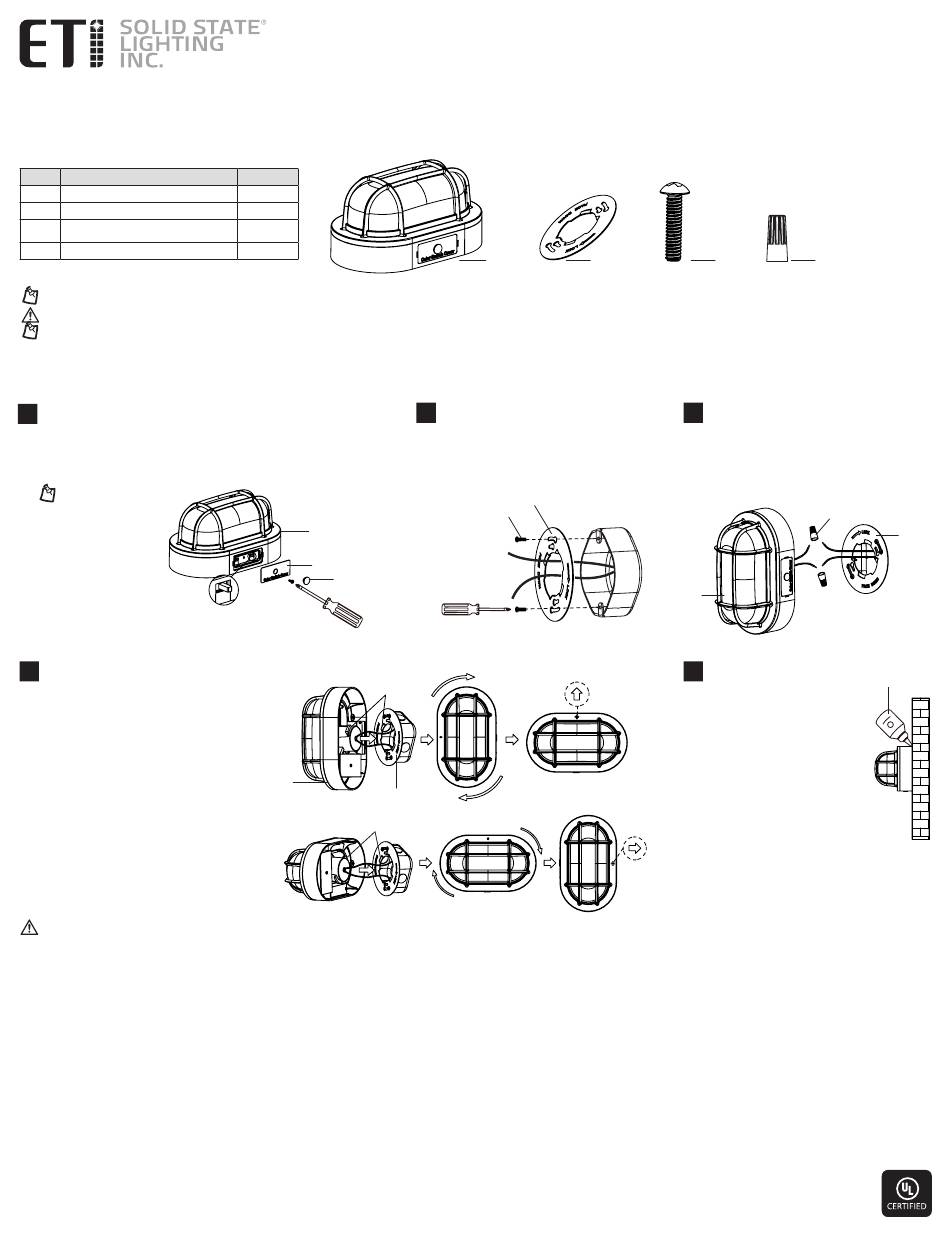 ETi SOLID STATE® LIGHTING INC.

UL CERTIFIED