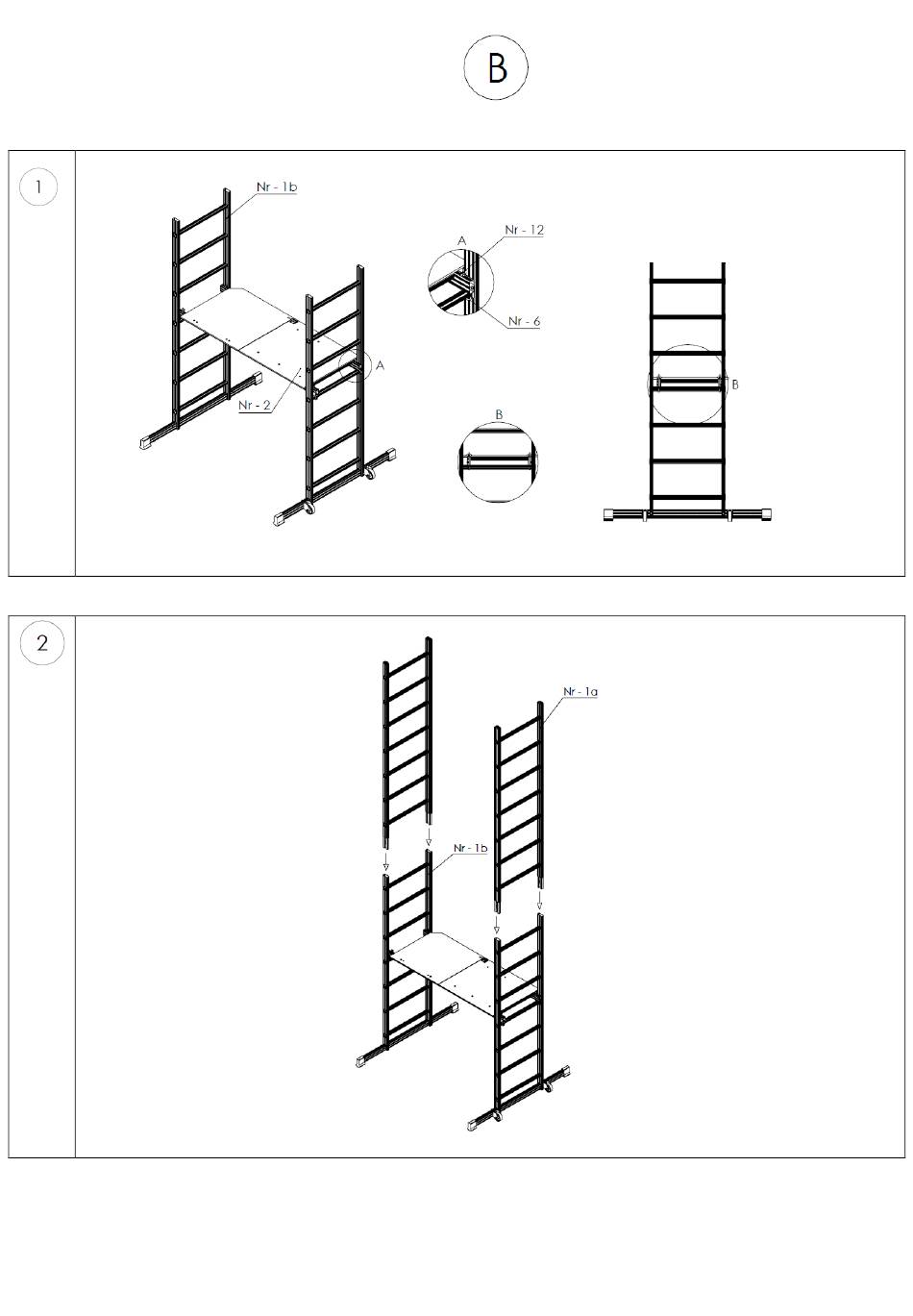 B

1

Nr - 1b

A

Nr - 12

Nr - 6

A

Nr - 2

B

B

2

Nr - 1a

Nr - 1b