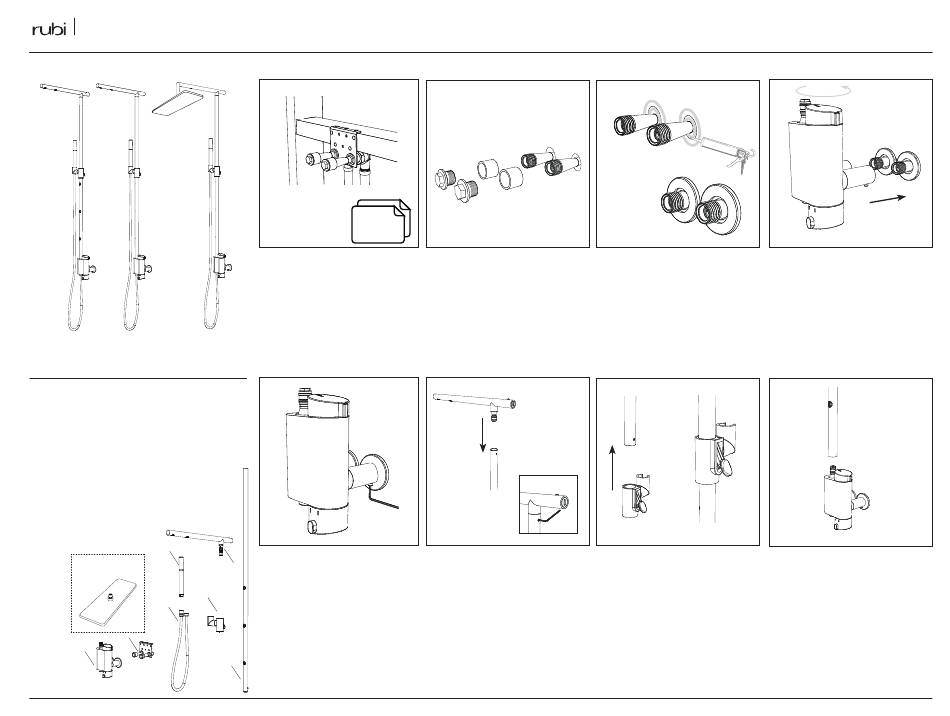 rubi