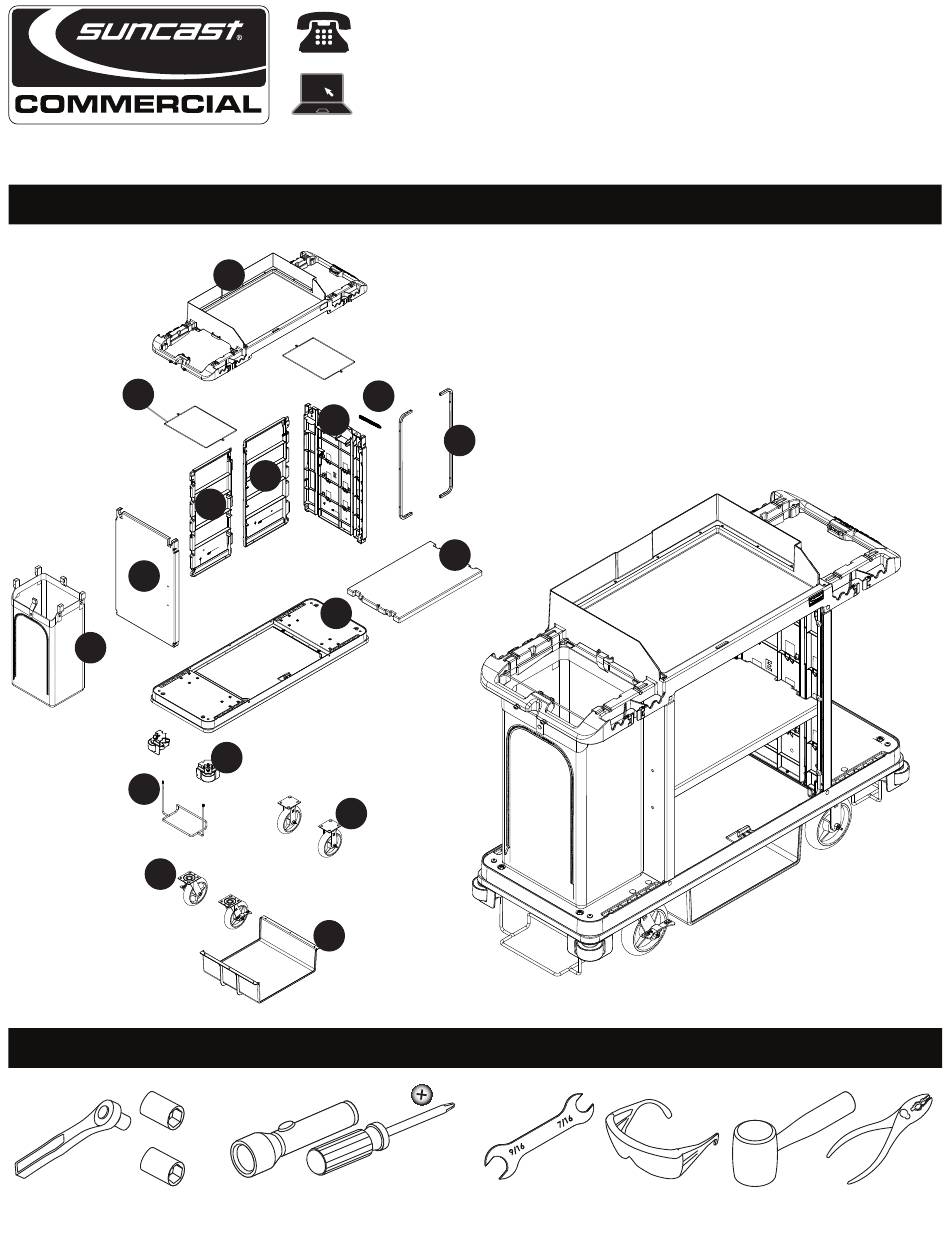 suncast®
COMMERCIAL

9/16
7/16